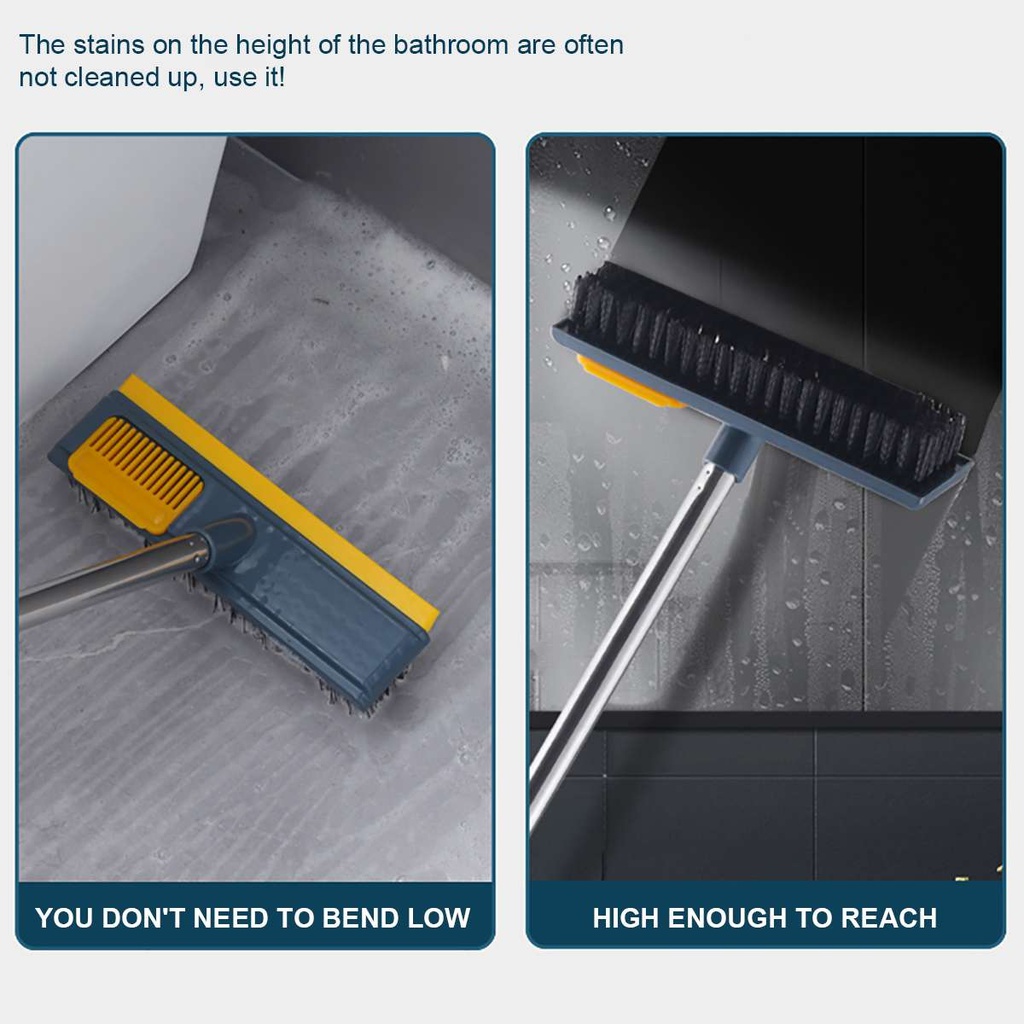 The stains on the height of the bathroom are often not cleaned up, use it!

YOU DON'T NEED TO BEND LOW

HIGH ENOUGH TO REACH