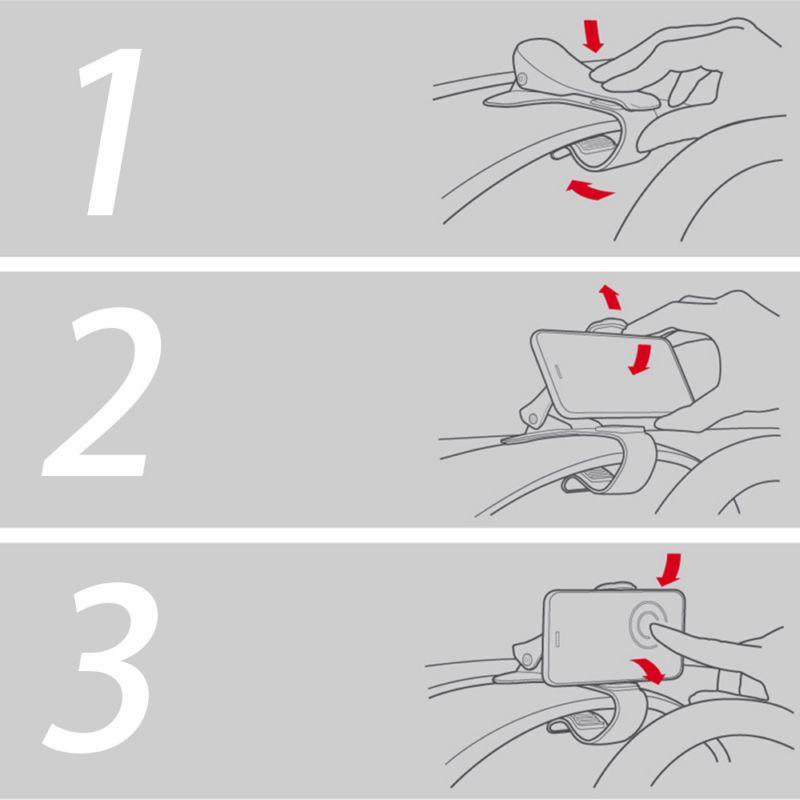 1

2

3