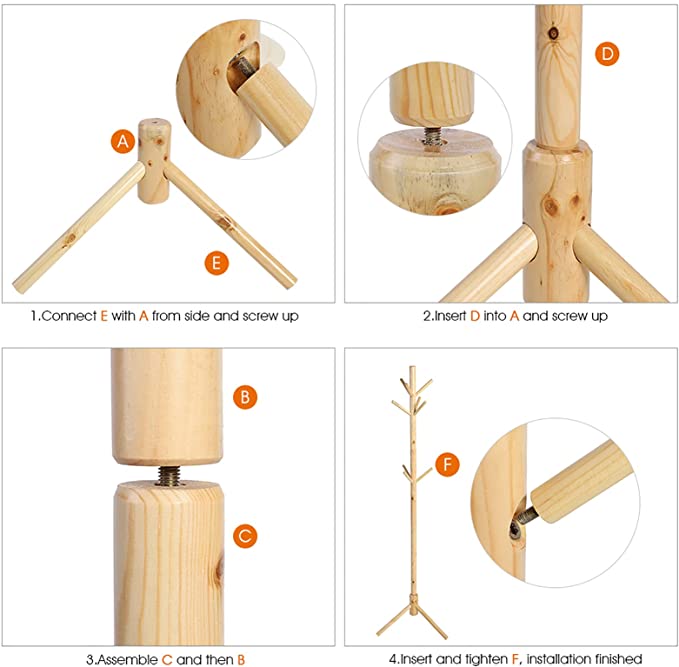 A

E

1.Connect E with A from side and screw up

D

2.Insert D into A and screw up

B

C

3.Assemble C and then B

F

4.Insert and tighten F, installation finished