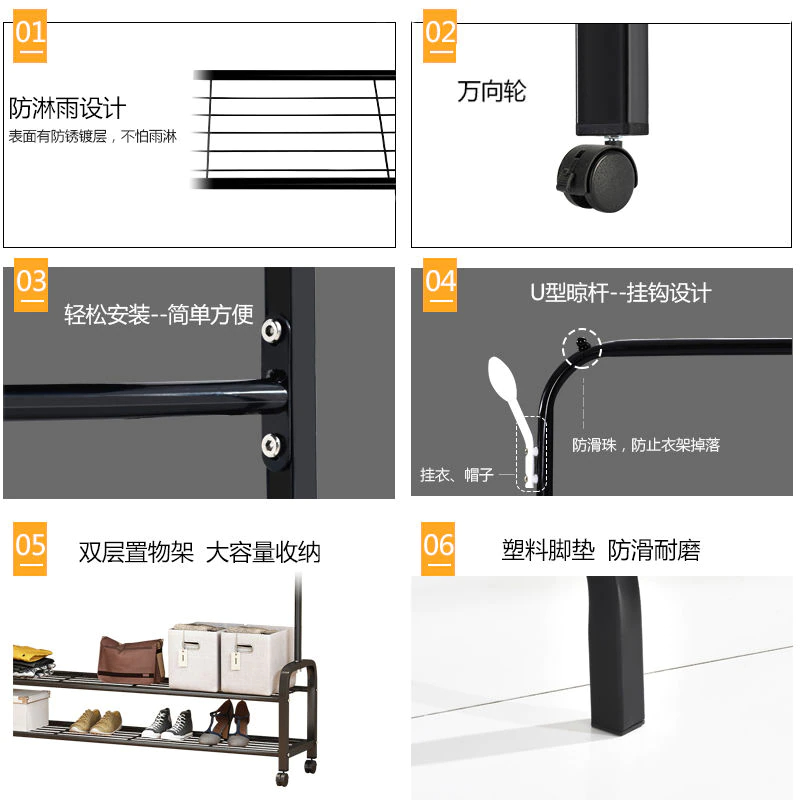 01
防淋雨设计
表面有防锈镀层，不怕雨淋

02
万向轮

03
轻松安装--简单方便

04
U型晾杆--挂钩设计
防滑珠，防止衣架掉落
挂衣、帽子

05
双层置物架 大容量收纳

06
塑料脚垫 防滑耐磨