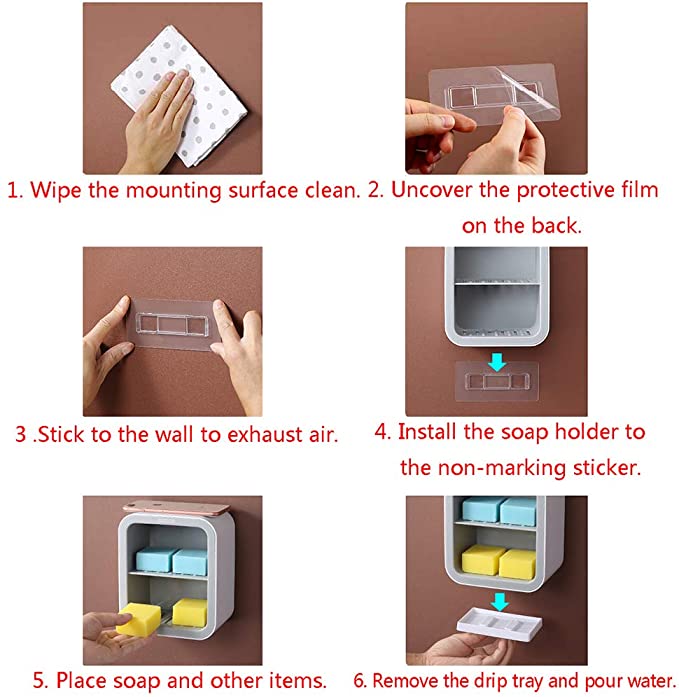 1. Wipe the mounting surface clean.

2. Uncover the protective film on the back.

3 .Stick to the wall to exhaust air.

4. Install the soap holder to the non-marking sticker.

5. Place soap and other items.

6. Remove the drip tray and pour water.