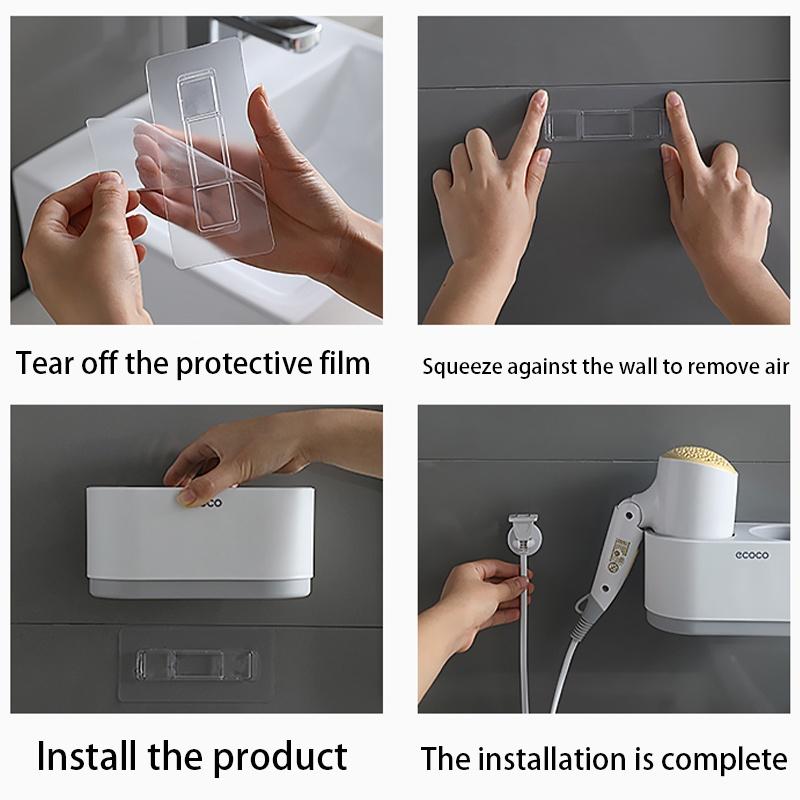 Tear off the protective film

Squeeze against the wall to remove air

ecoco

Install the product

ecoco

The installation is complete