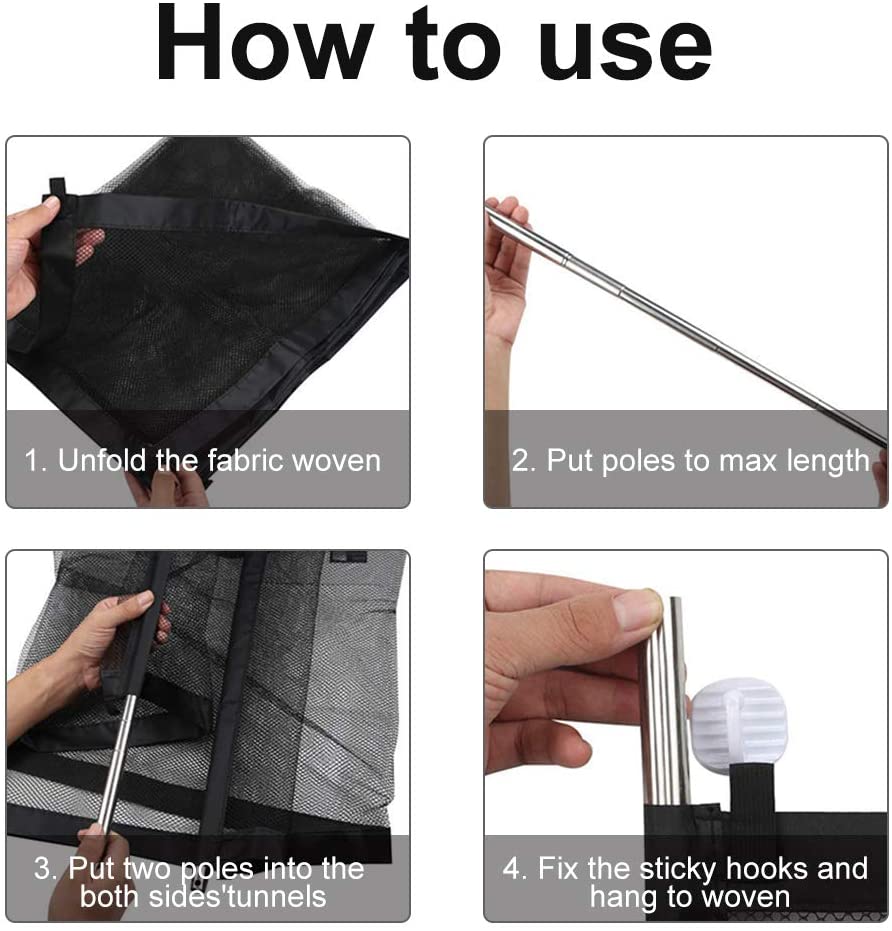 How to use

1. Unfold the fabric woven

2. Put poles to max length

3. Put two poles into the both sides'tunnels

4. Fix the sticky hooks and hang to woven