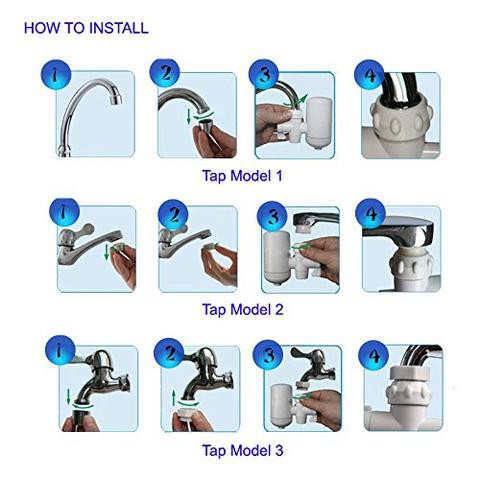 HOW TO INSTALL

1
2
3
4

Tap Model 1

1
2
3
4

Tap Model 2

1
2
3
4

Tap Model 3