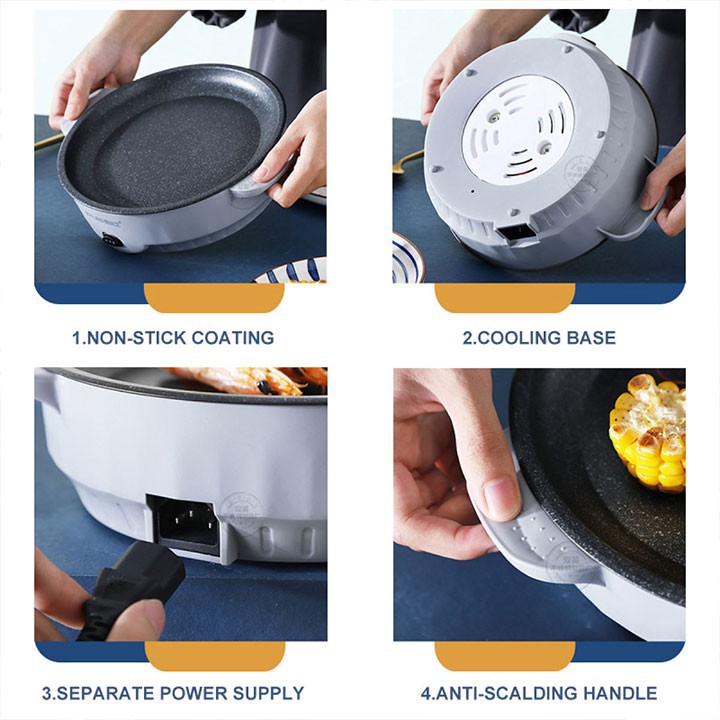 1.NON-STICK COATING

2.COOLING BASE

3.SEPARATE POWER SUPPLY

4.ANTI-SCALDING HANDLE