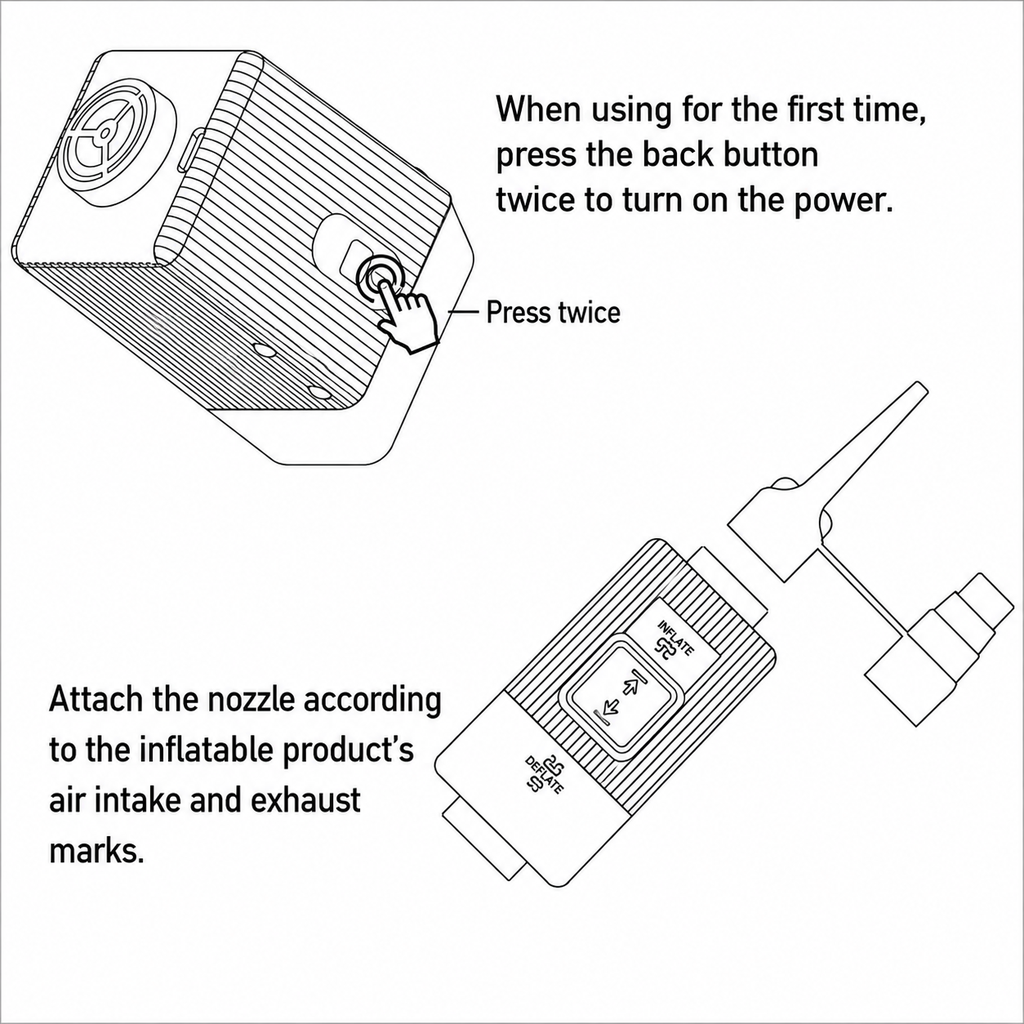 When using for the first time, press the back button twice to turn on the power.

Press twice

INFLATE

DEFLATE

Attach the nozzle according to the inflatable product's air intake and exhaust marks.