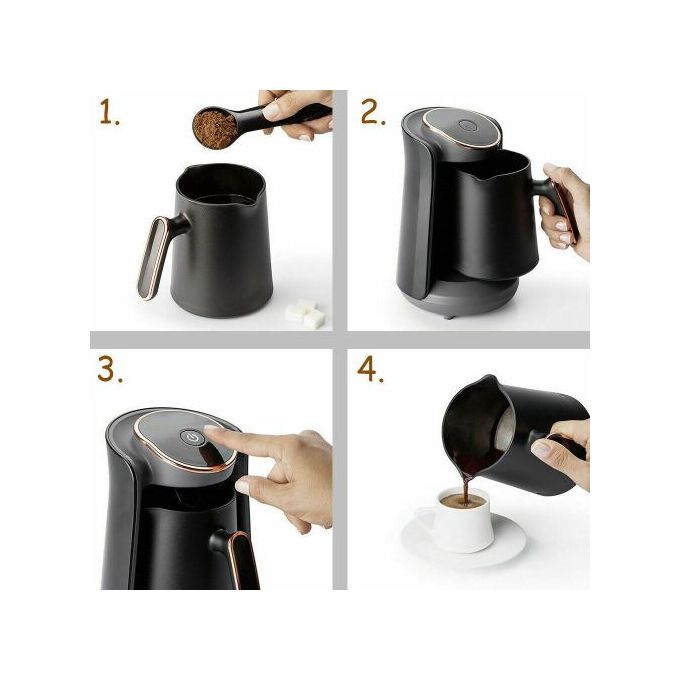 1.

2.

3.

4.