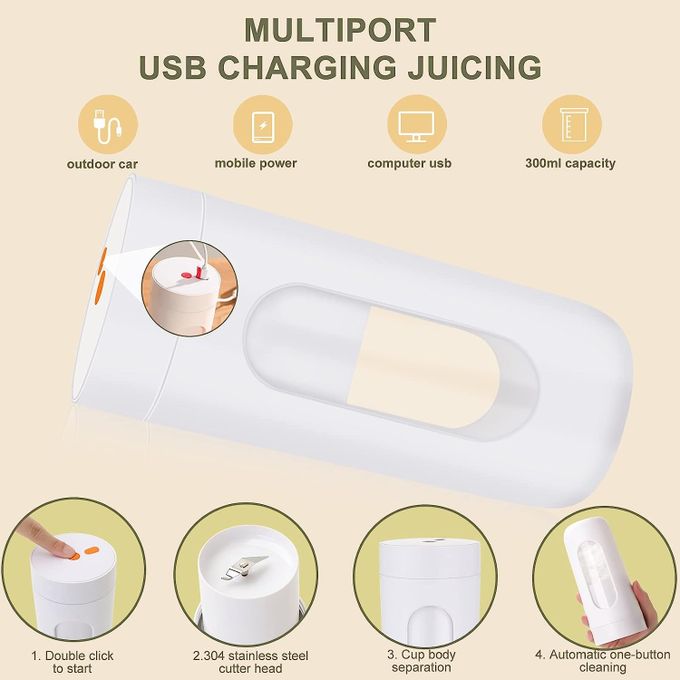 MULTIPORT
USB CHARGING JUICING

outdoor car

mobile power

computer usb

300ml capacity

1. Double click to start

2.304 stainless steel cutter head

3. Cup body separation

4. Automatic one-button cleaning