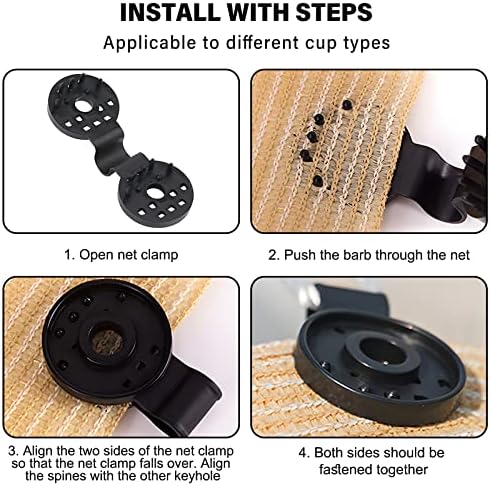 INSTALL WITH STEPS

Applicable to different cup types

1. Open net clamp

2. Push the barb through the net

3. Align the two sides of the net clamp so that the net clamp falls over. Align the spines with the other keyhole

4. Both sides should be fastened together