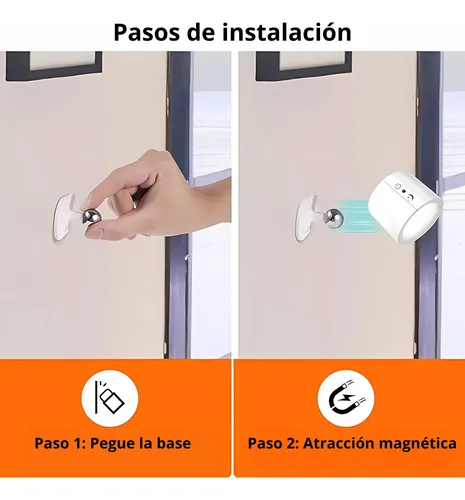 Pasos de instalación

Paso 1: Pegue la base

Paso 2: Atracción magnética