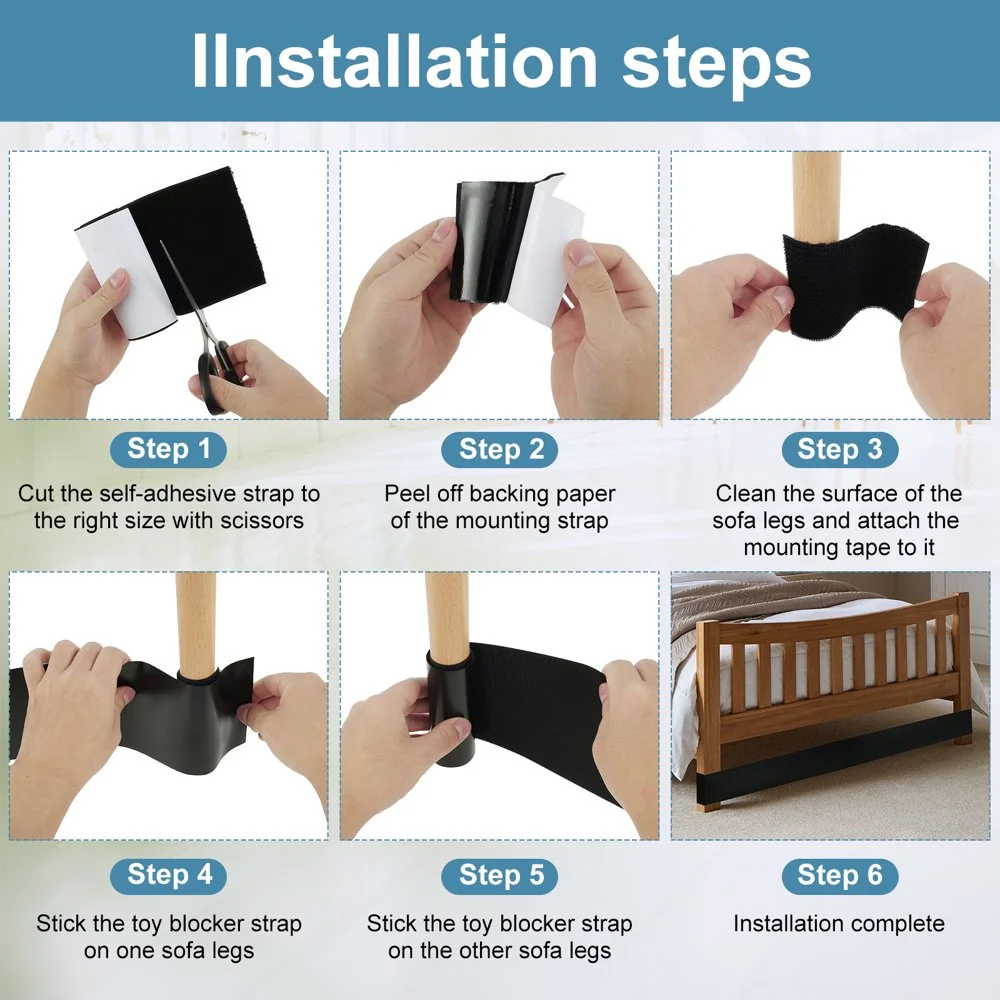 IInstallation steps

Step 1
Cut the self-adhesive strap to the right size with scissors

Step 2
Peel off backing paper of the mounting strap

Step 3
Clean the surface of the sofa legs and attach the mounting tape to it

Step 4
Stick the toy blocker strap on one sofa legs

Step 5
Stick the toy blocker strap on the other sofa legs

Step 6
Installation complete