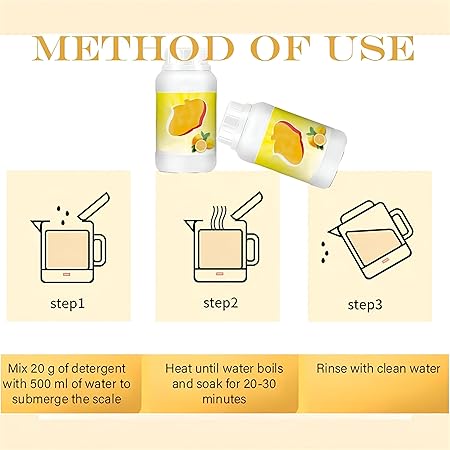 METHOD OF USE

step1

step2

step3

Mix 20 g of detergent with 500 ml of water to submerge the scale

Heat until water boils and soak for 20-30 minutes

Rinse with clean water