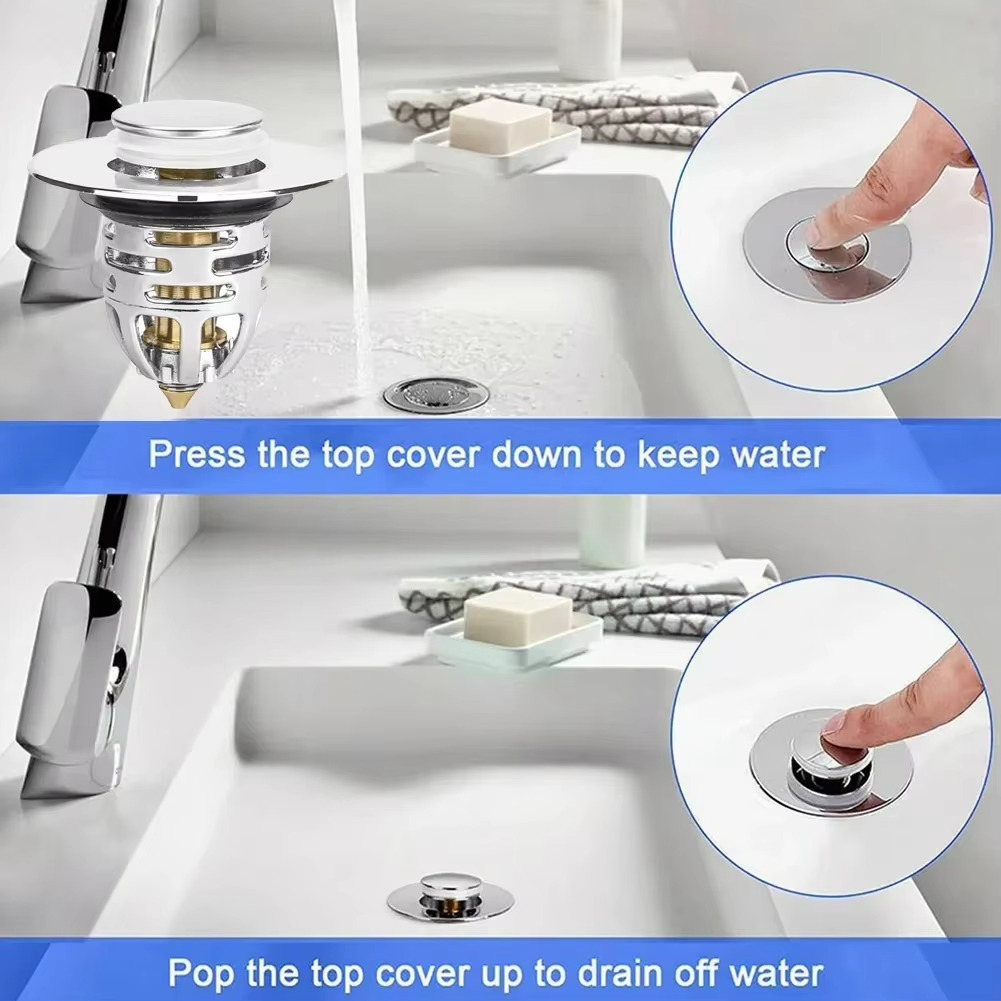 Press the top cover down to keep water

Pop the top cover up to drain off water