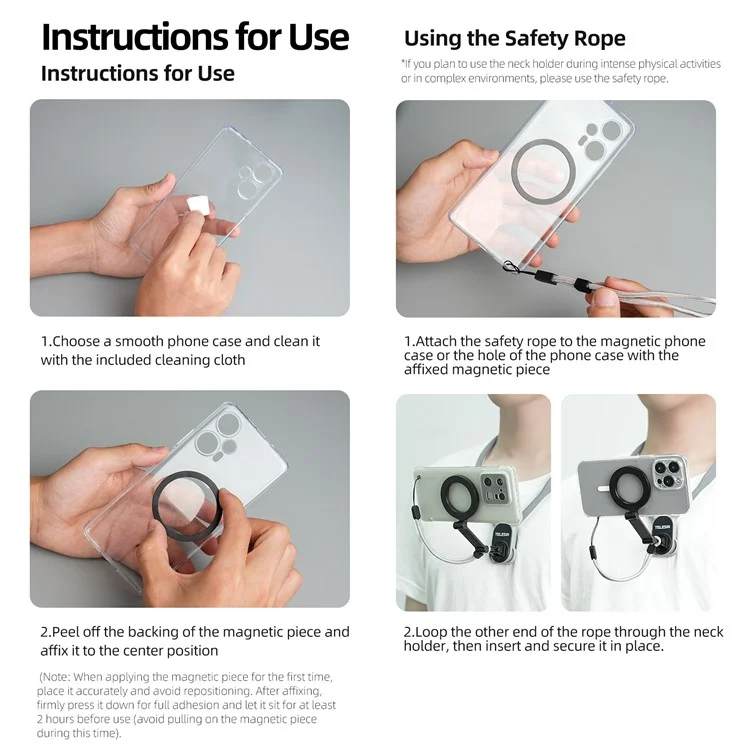 Instructions for Use

Instructions for Use

1.Choose a smooth phone case and clean it with the included cleaning cloth

2.Peel off the backing of the magnetic piece and affix it to the center position

(Note: When applying the magnetic piece for the first time, place it accurately and avoid repositioning. After affixing, firmly press it down for full adhesion and let it sit for at least 2 hours before use (avoid pulling on the magnetic piece during this time).

Using the Safety Rope

*If you plan to use the neck holder during intense physical activities or in complex environments, please use the safety rope.

1.Attach the safety rope to the magnetic phone case or the hole of the phone case with the affixed magnetic piece

TELESIN

TELESIN

2.Loop the other end of the rope through the neck holder, then insert and secure it in place.