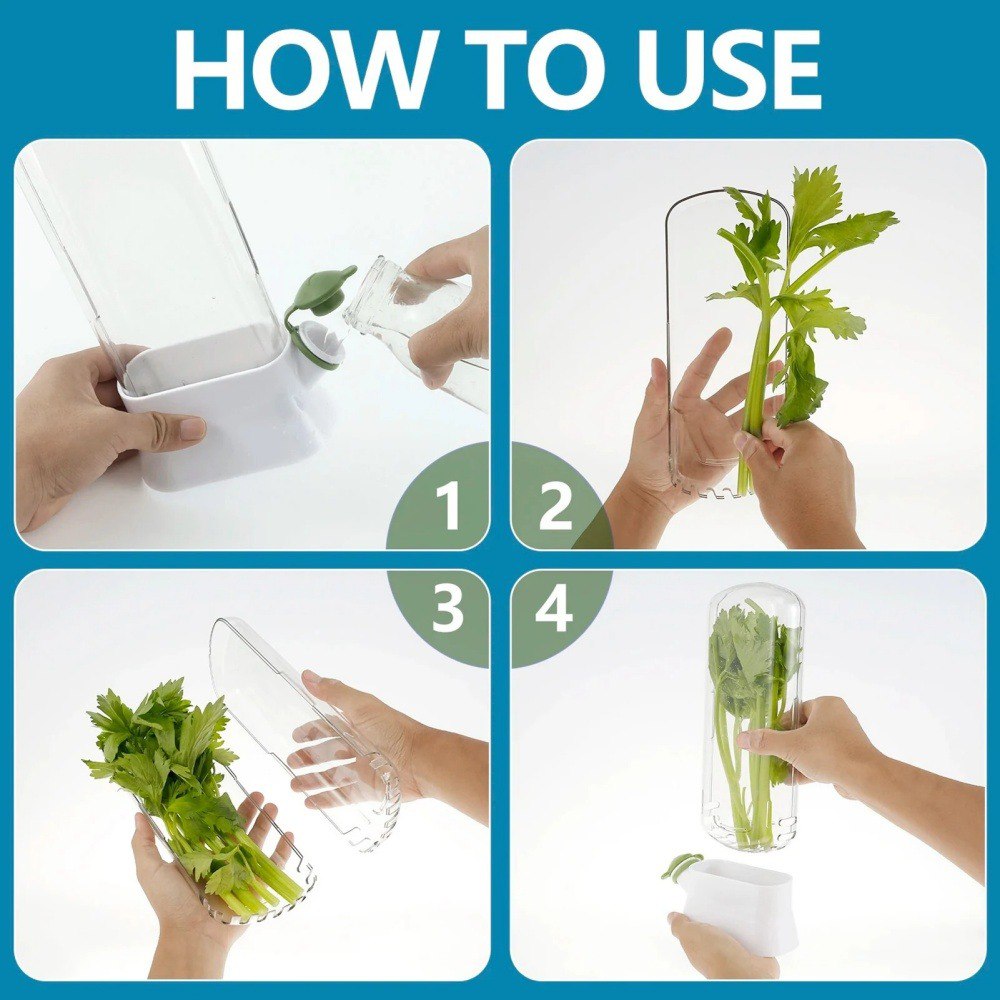 HOW TO USE

1

2

3

4