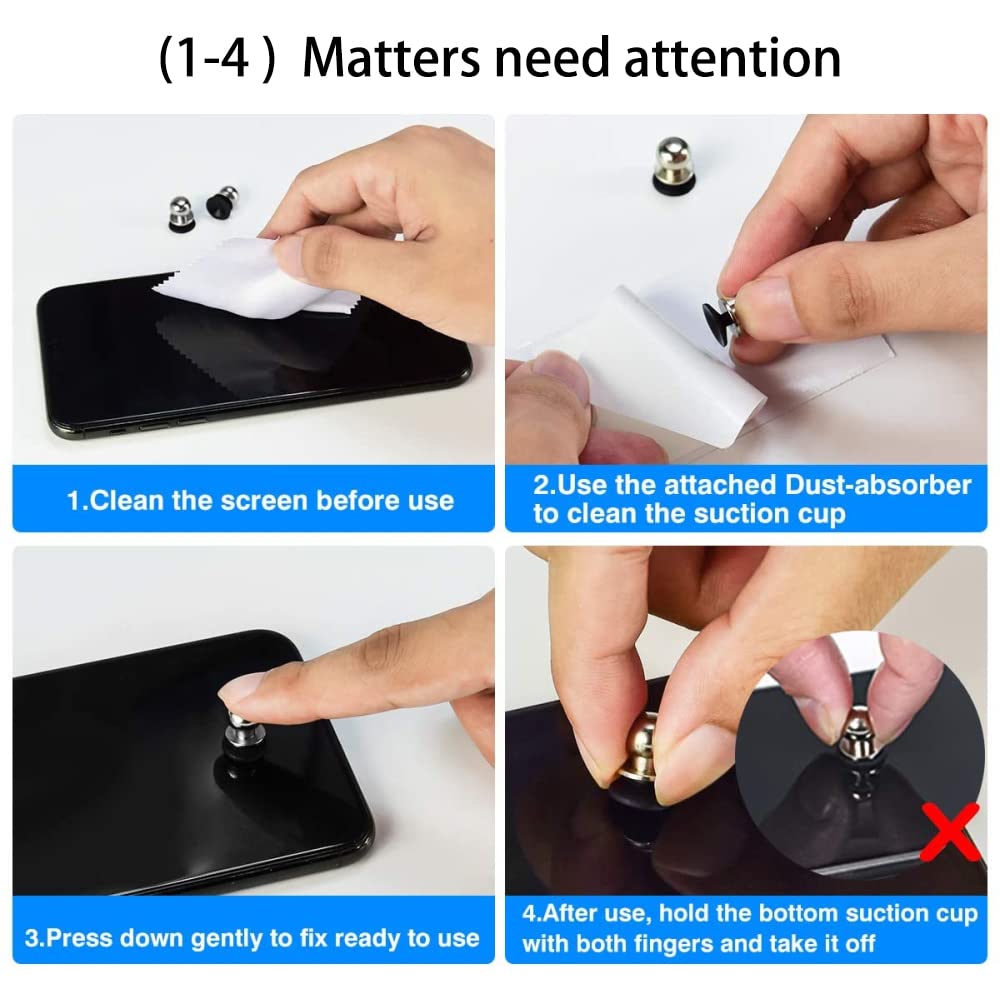 (1-4 ) Matters need attention

1.Clean the screen before use

2.Use the attached Dust-absorber to clean the suction cup

3.Press down gently to fix ready to use

4.After use, hold the bottom suction cup with both fingers and take it off