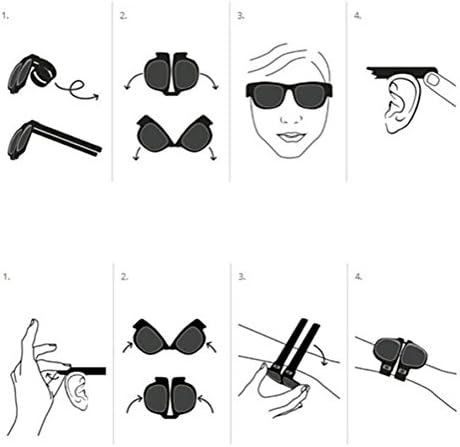 1.

2.

3.

4.

1.

2.

3.

4.