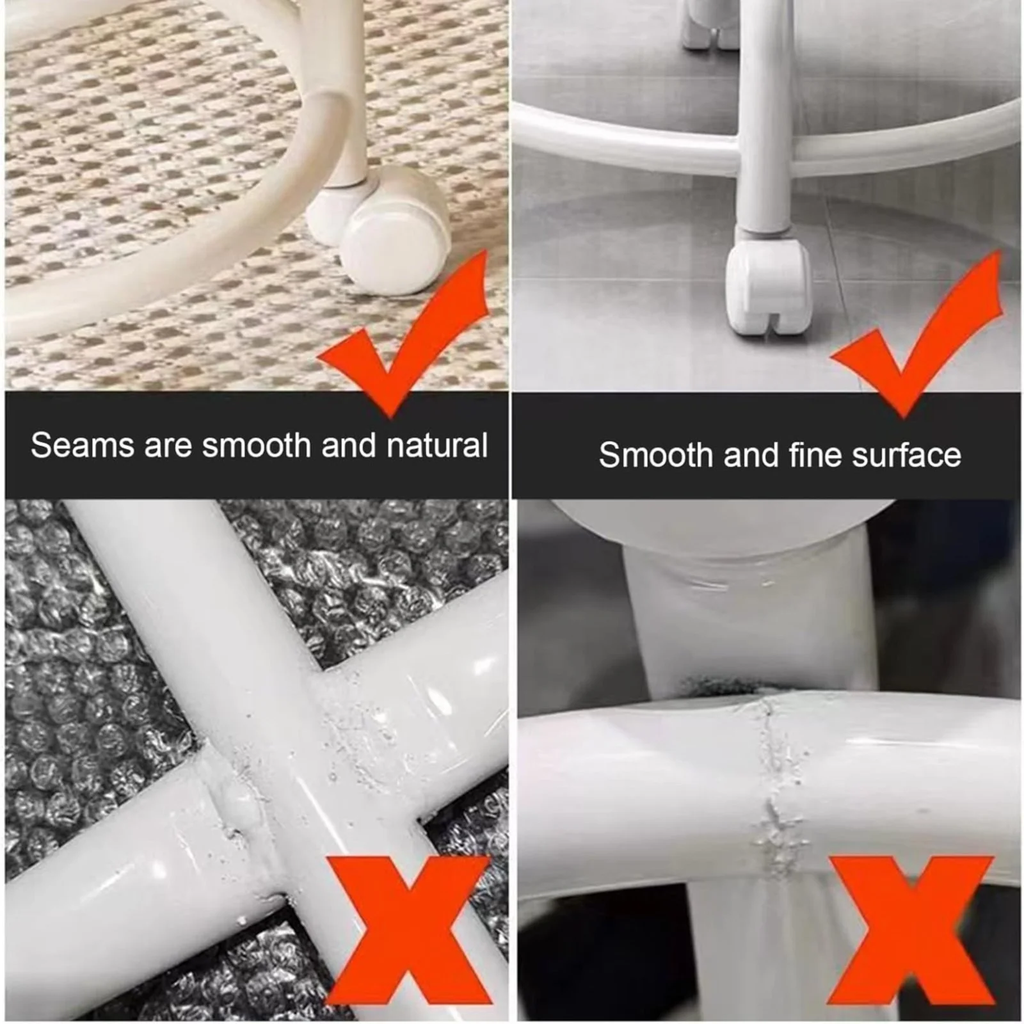 Seams are smooth and natural

Smooth and fine surface