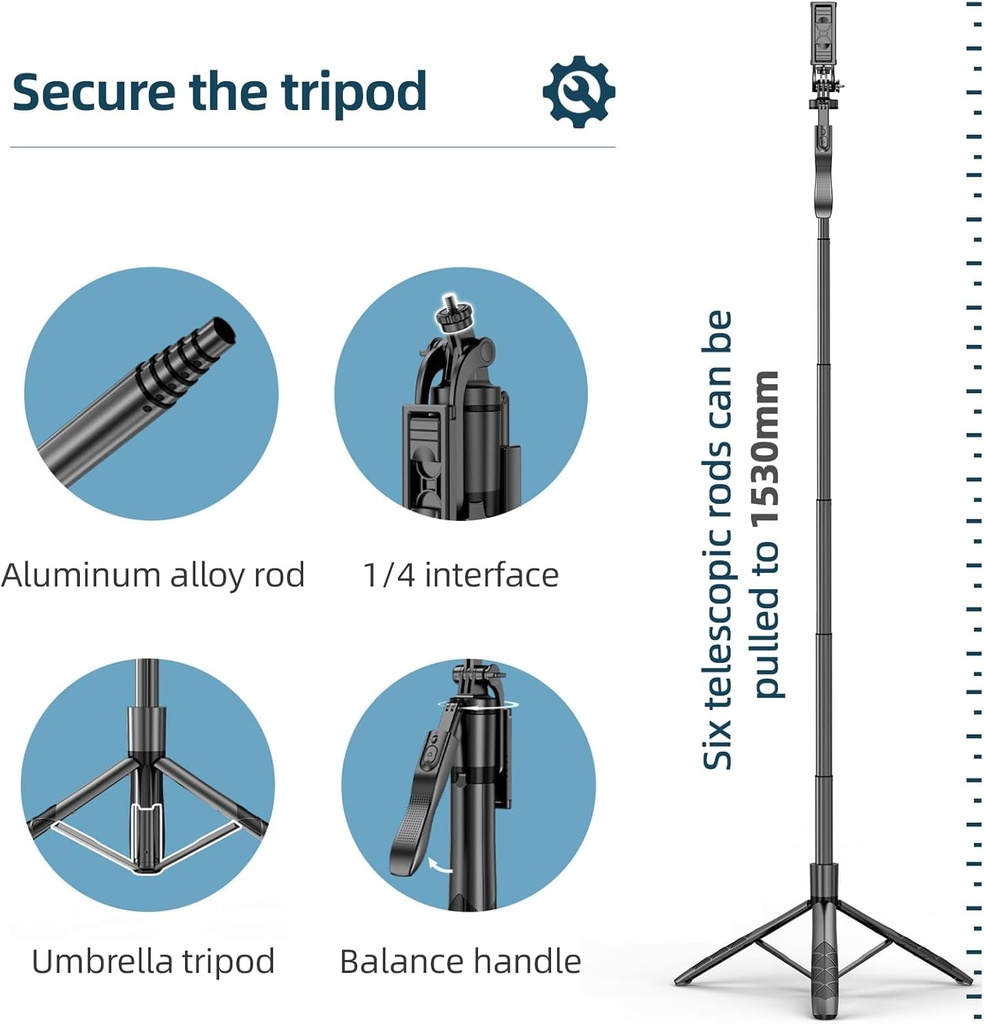 Secure the tripod

Aluminum alloy rod

1/4 interface

Umbrella tripod

Balance handle

Six telescopic rods can be pulled to 1530mm