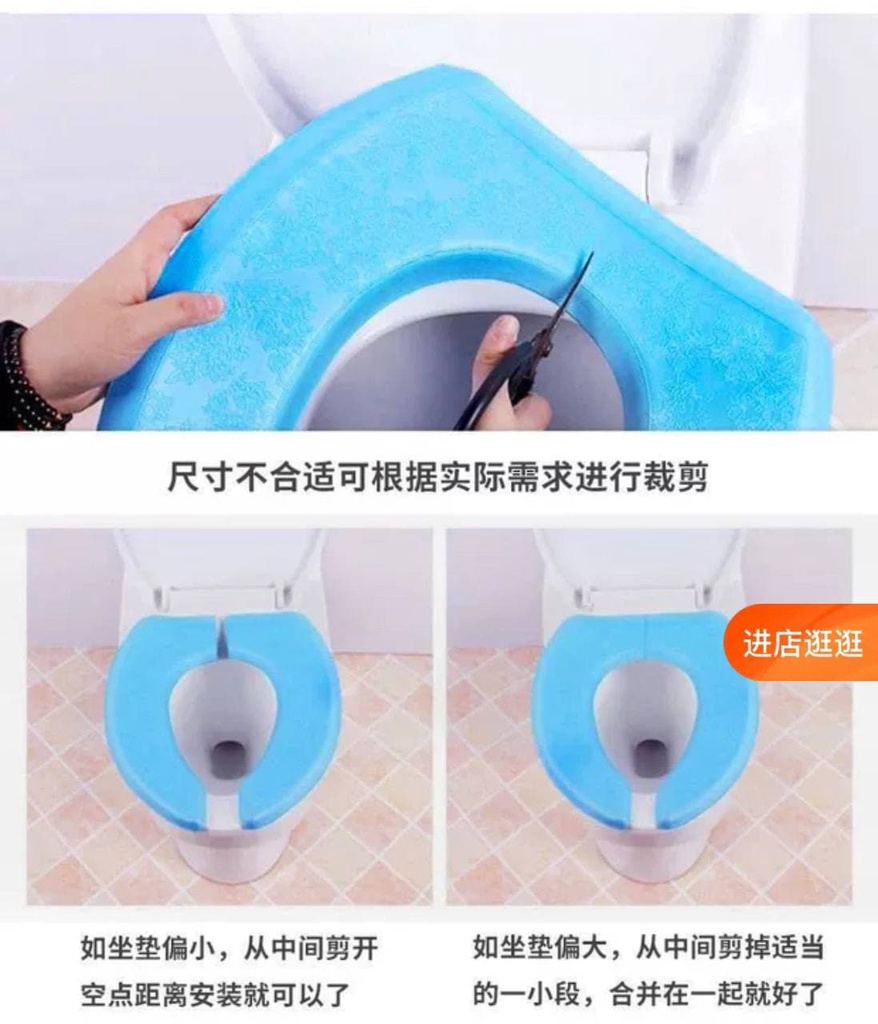 尺寸不合适可根据实际需求进行裁剪

进店逛逛

如坐垫偏小，从中间剪开空点距离安装就可以了

如坐垫偏大，从中间剪掉适当的一小段，合并在一起就好了