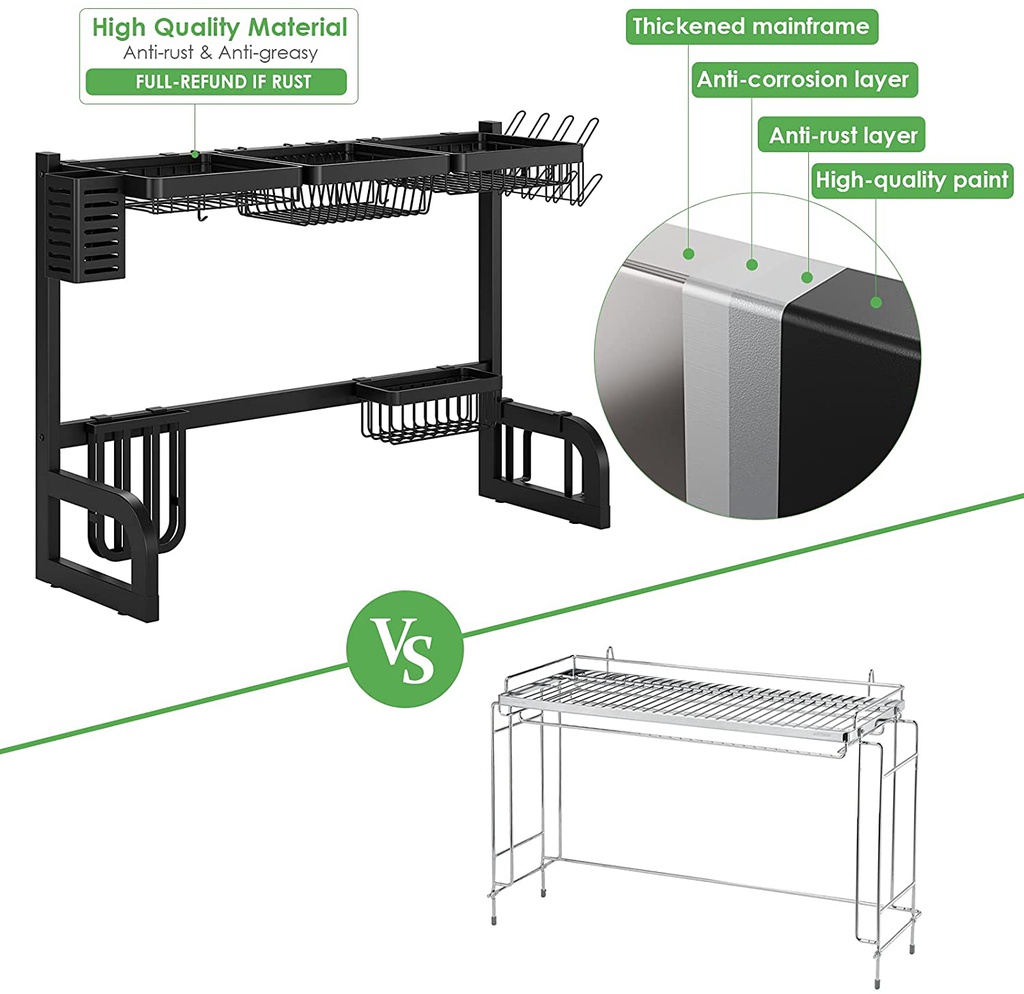 High Quality Material
Anti-rust & Anti-greasy
FULL-REFUND IF RUST

Thickened mainframe
Anti-corrosion layer
Anti-rust layer
High-quality paint

VS