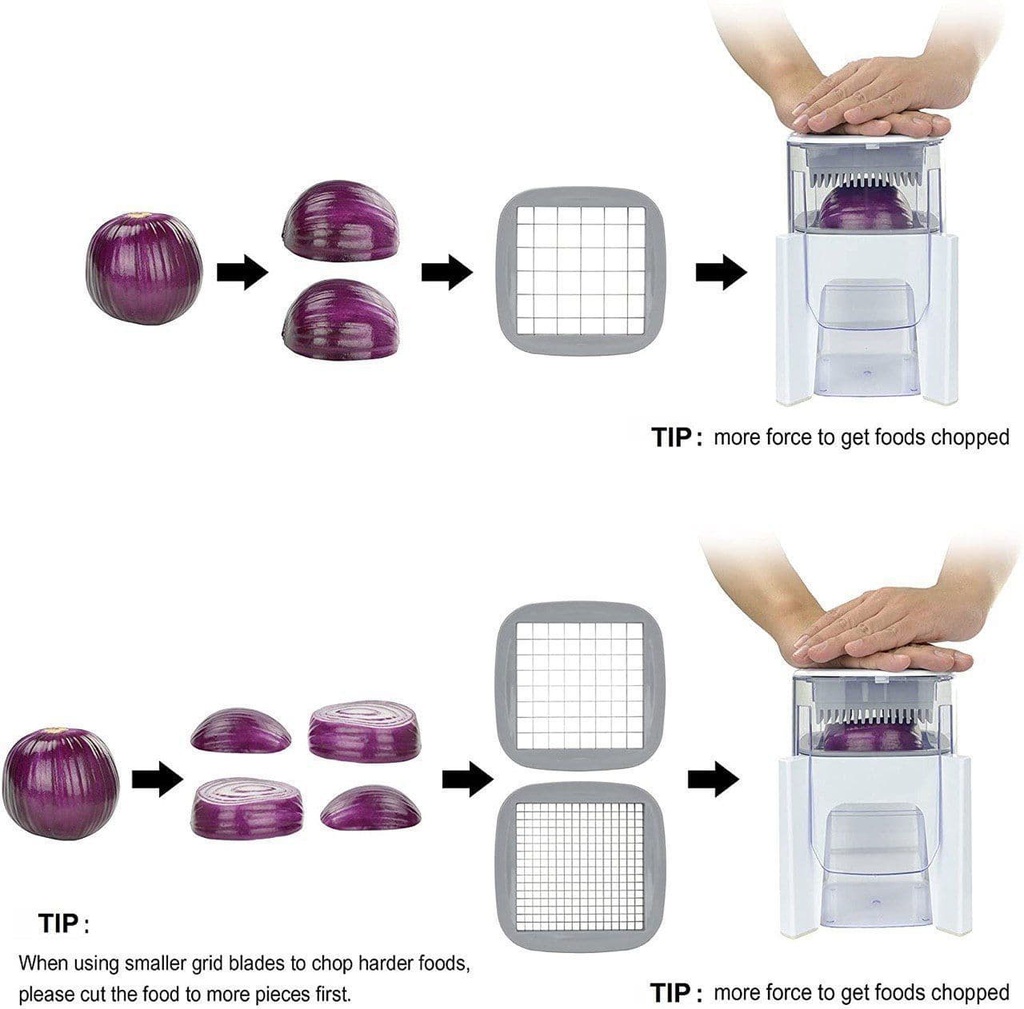 TIP : more force to get foods chopped

TIP :

When using smaller grid blades to chop harder foods, please cut the food to more pieces first.

TIP : more force to get foods chopped