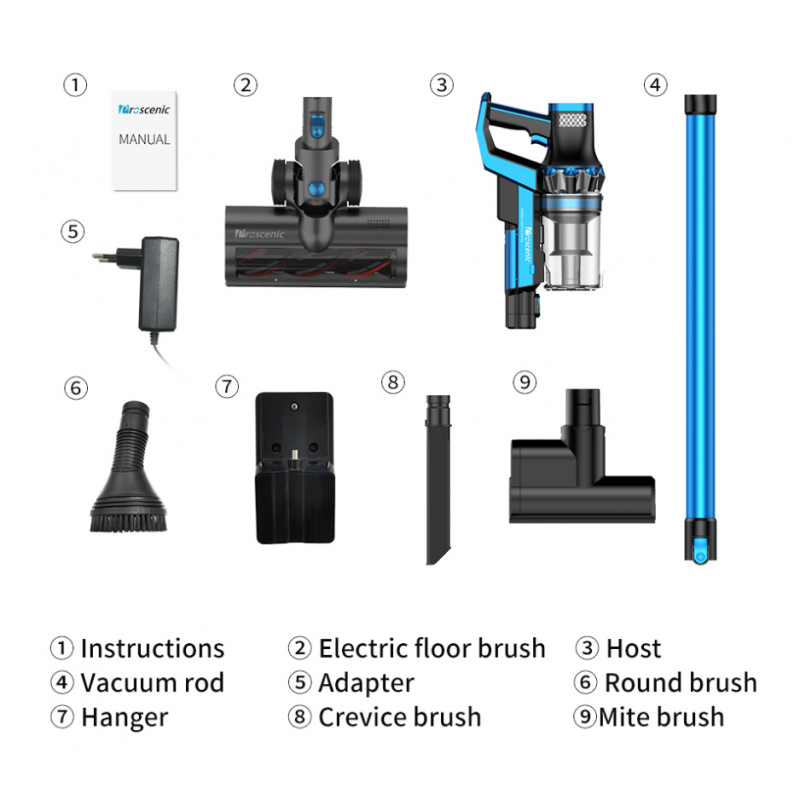 ①

Proscenic

MANUAL

②

Proscenic

③

Proscenic

④

⑤

⑥

⑦

⑧

⑨

① Instructions ② Electric floor brush ③ Host
④ Vacuum rod ⑤ Adapter ⑥ Round brush
⑦ Hanger ⑧ Crevice brush ⑨Mite brush