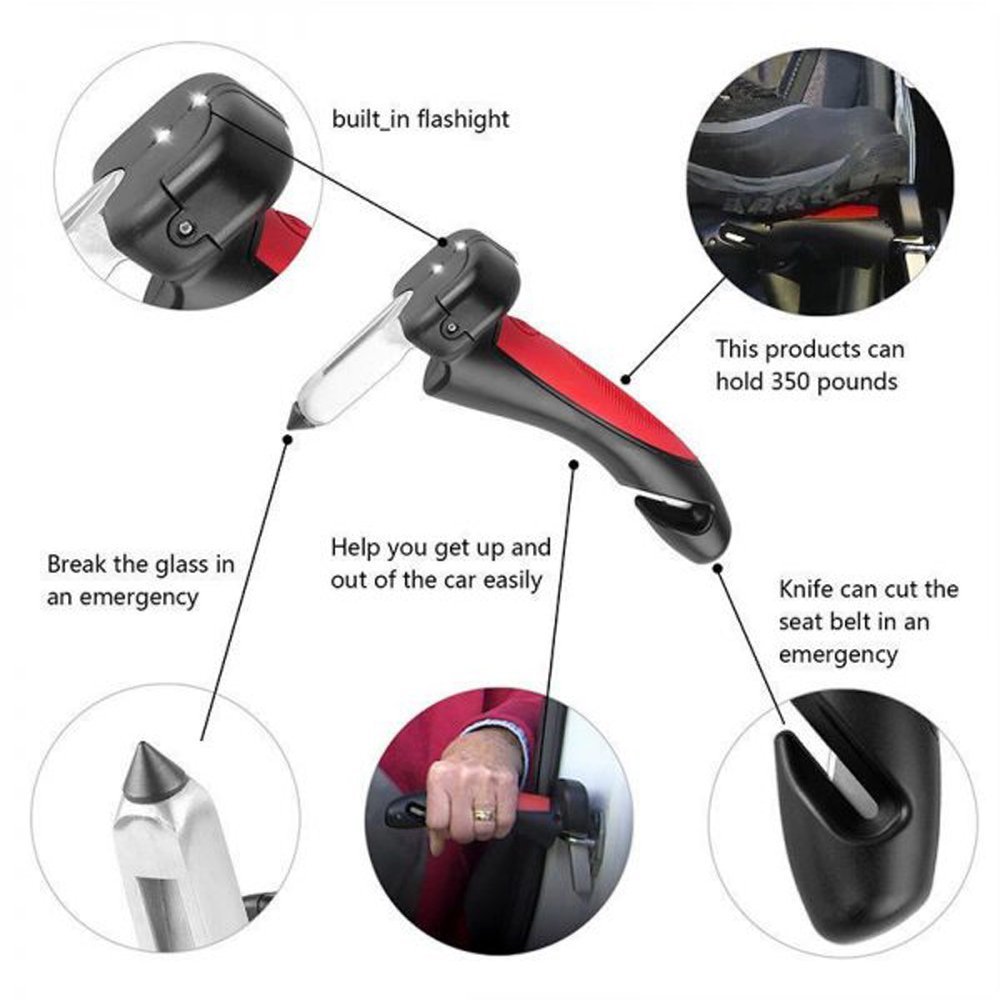 built_in flashight

This products can hold 350 pounds

Break the glass in an emergency

Help you get up and out of the car easily

Knife can cut the seat belt in an emergency