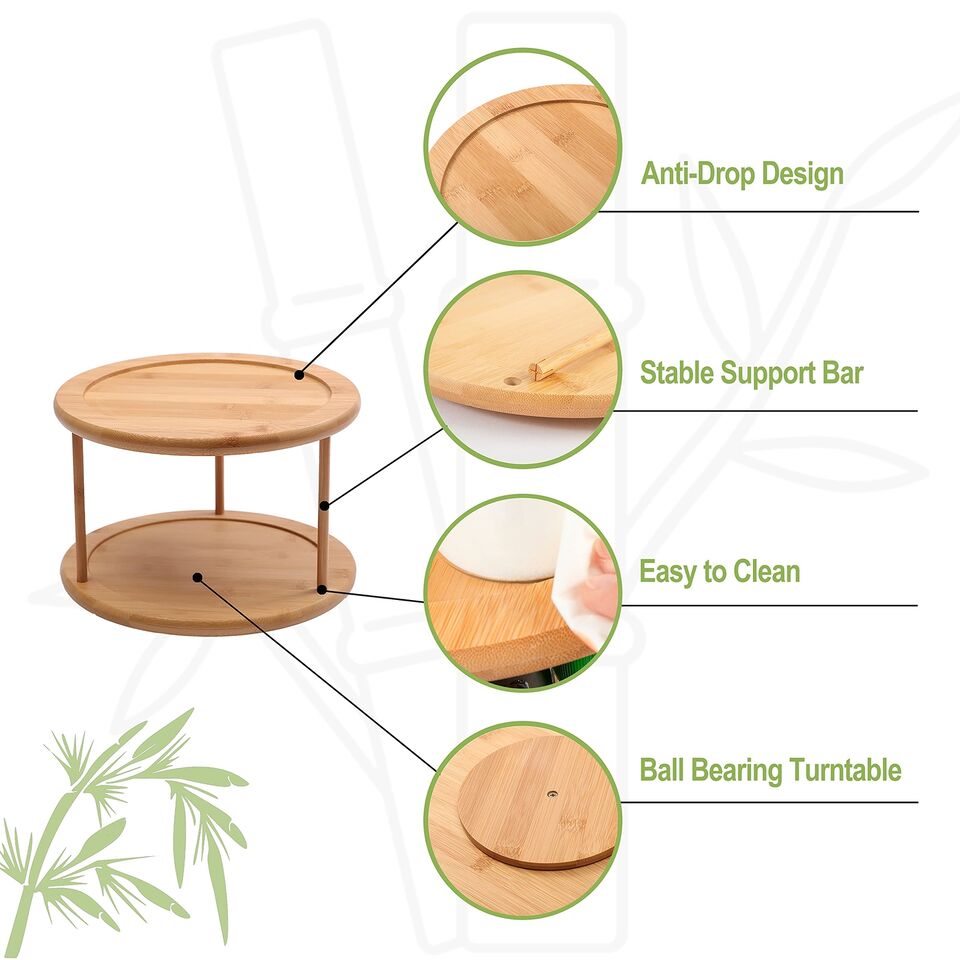 Anti-Drop Design

Stable Support Bar

Easy to Clean

Ball Bearing Turntable