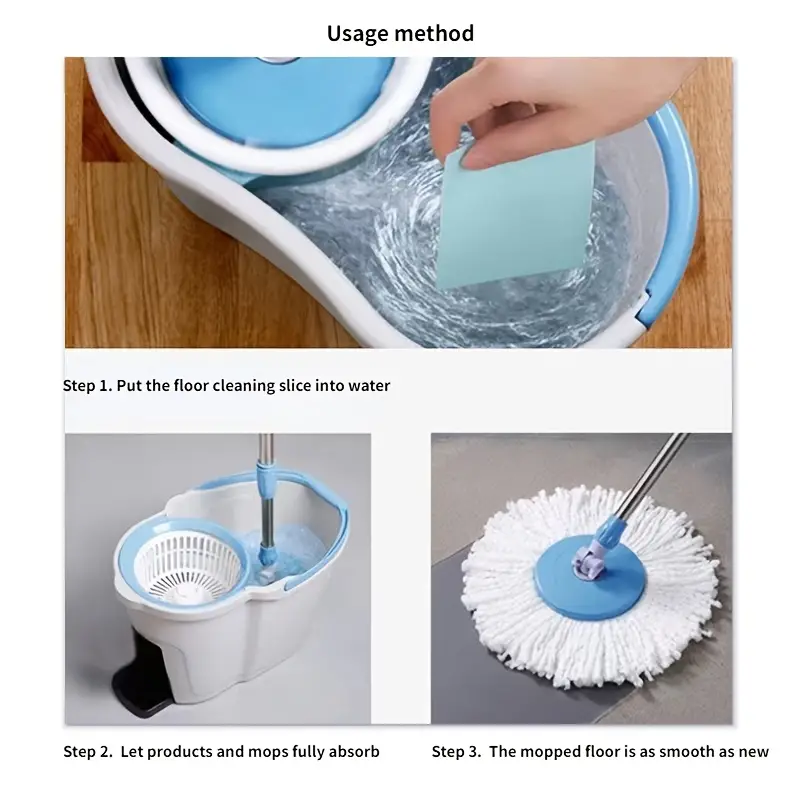 Usage method

Step 1. Put the floor cleaning slice into water

Step 2. Let products and mops fully absorb

Step 3. The mopped floor is as smooth as new