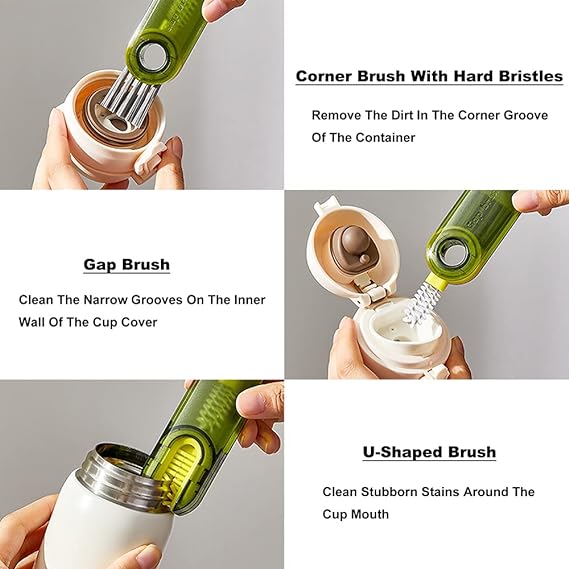 Corner Brush With Hard Bristles

Remove The Dirt In The Corner Groove Of The Container

Gap Brush

Clean The Narrow Grooves On The Inner Wall Of The Cup Cover

U-Shaped Brush

Clean Stubborn Stains Around The Cup Mouth