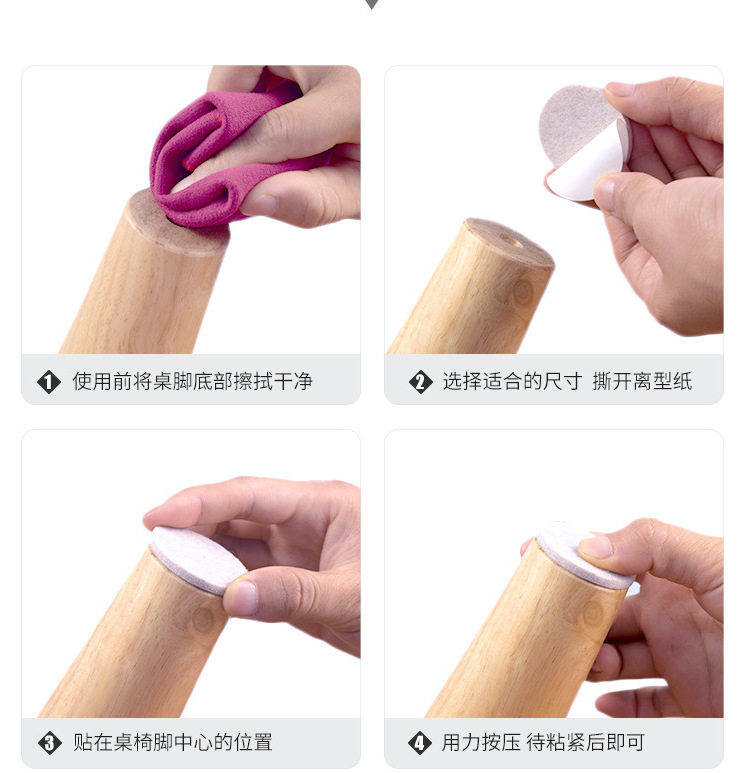 1 使用前将桌脚底部擦拭干净

2 选择适合的尺寸 撕开离型纸

3 贴在桌椅脚中心的位置

4 用力按压 待粘紧后即可