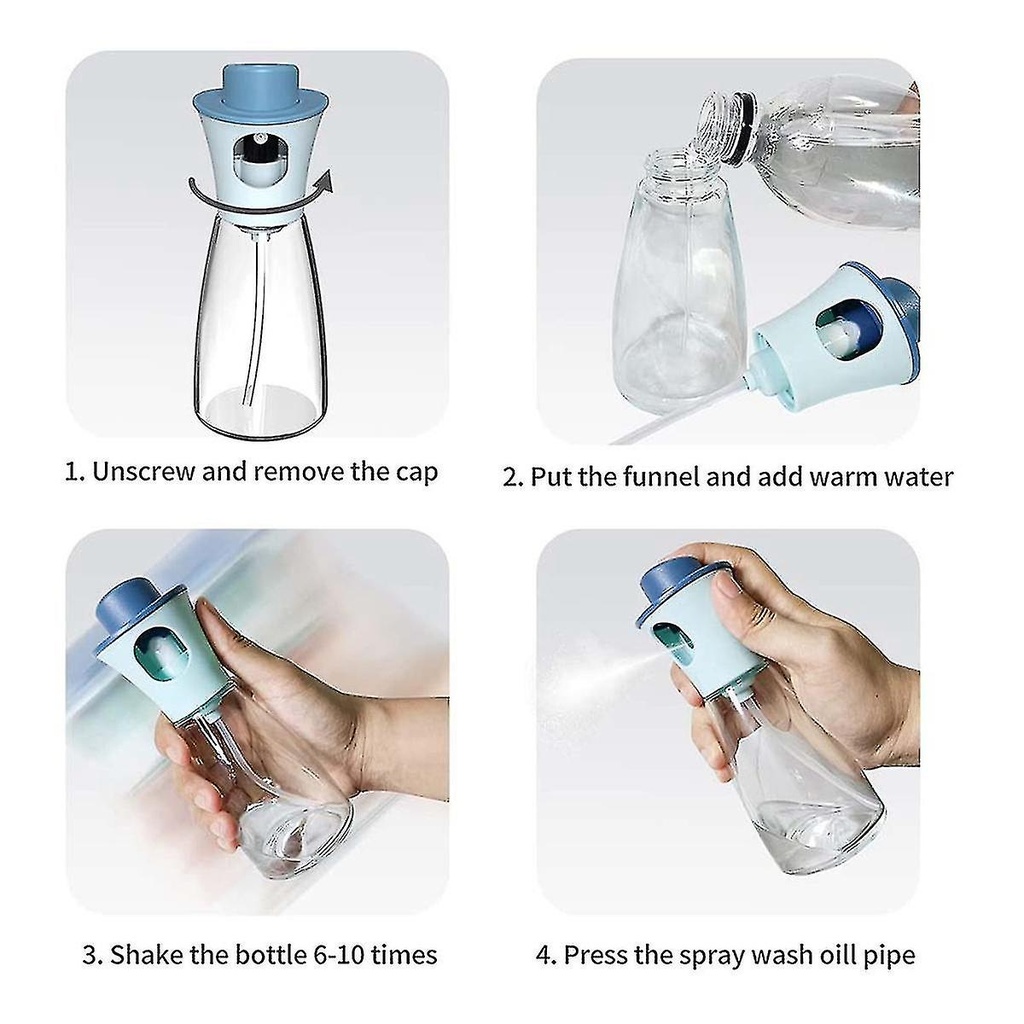 1. Unscrew and remove the cap

2. Put the funnel and add warm water

3. Shake the bottle 6-10 times

4. Press the spray wash oill pipe