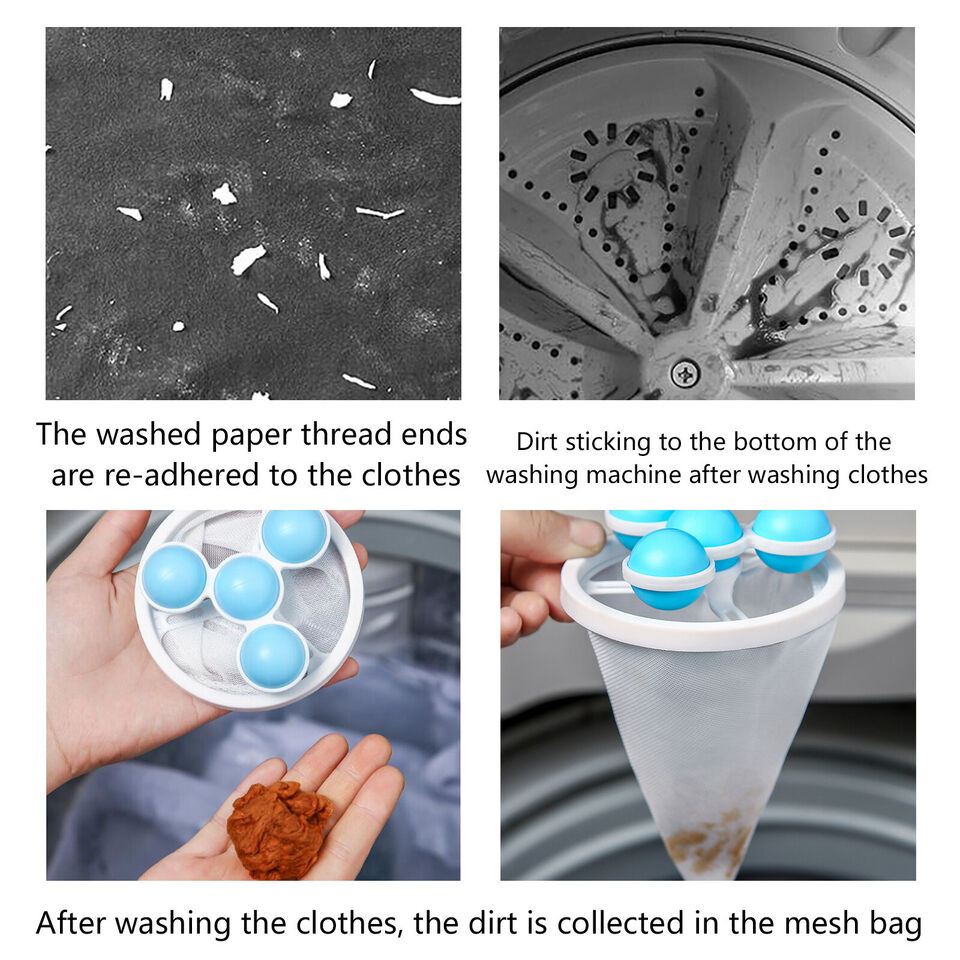 The washed paper thread ends are re-adhered to the clothes

Dirt sticking to the bottom of the washing machine after washing clothes

After washing the clothes, the dirt is collected in the mesh bag