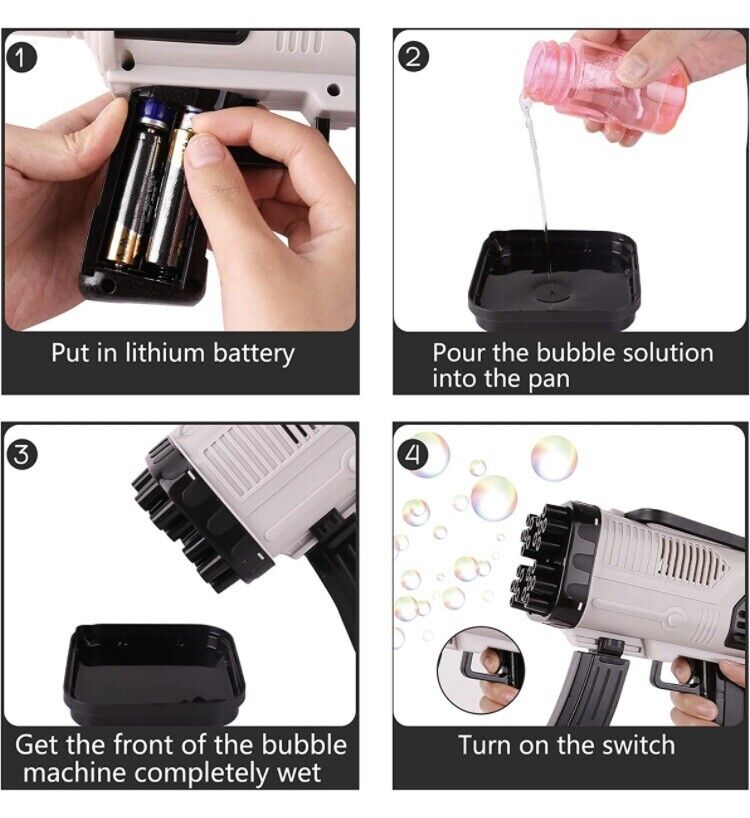 1

Put in lithium battery

2

Pour the bubble solution into the pan

3

Get the front of the bubble machine completely wet

4

Turn on the switch