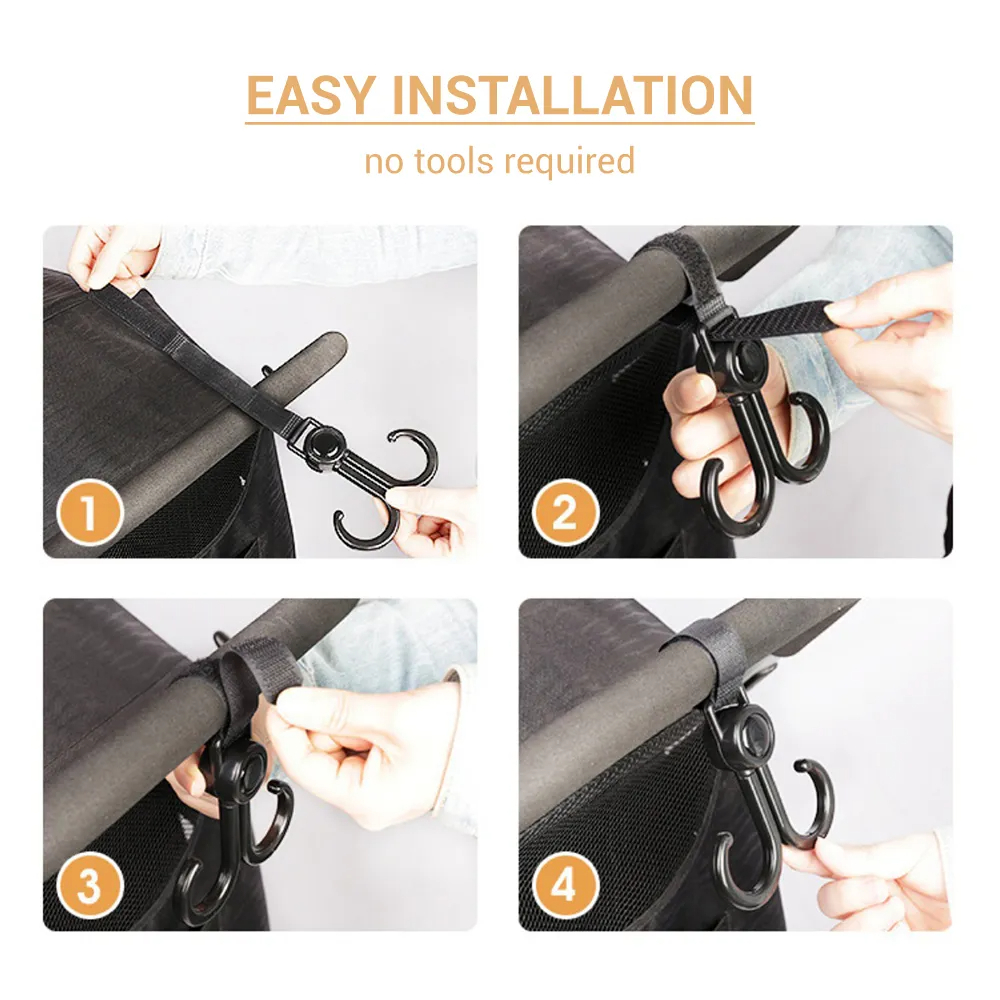 EASY INSTALLATION

no tools required

1

2

3

4