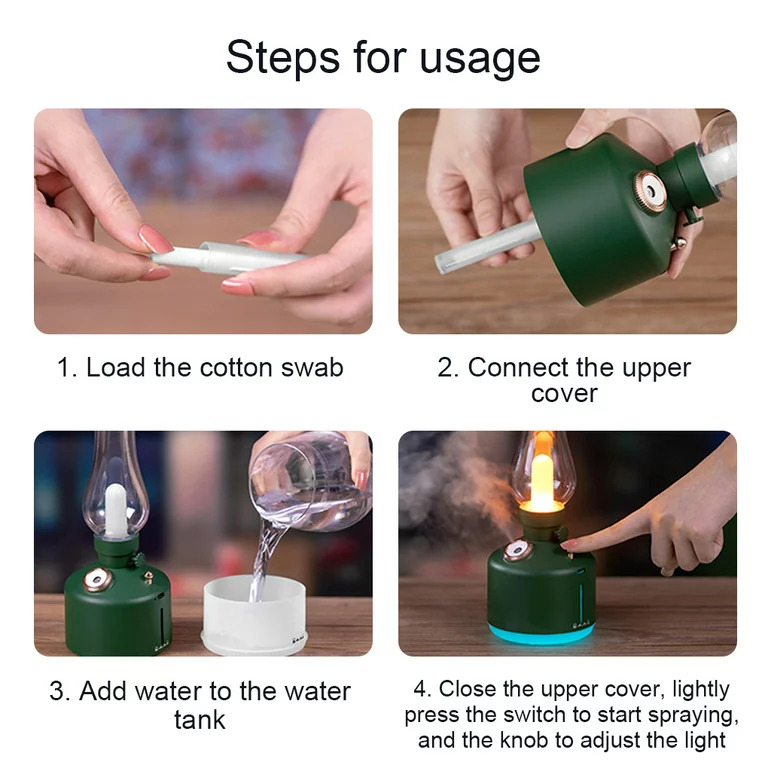 Steps for usage

1. Load the cotton swab

2. Connect the upper cover

3. Add water to the water tank

4. Close the upper cover, lightly press the switch to start spraying, and the knob to adjust the light