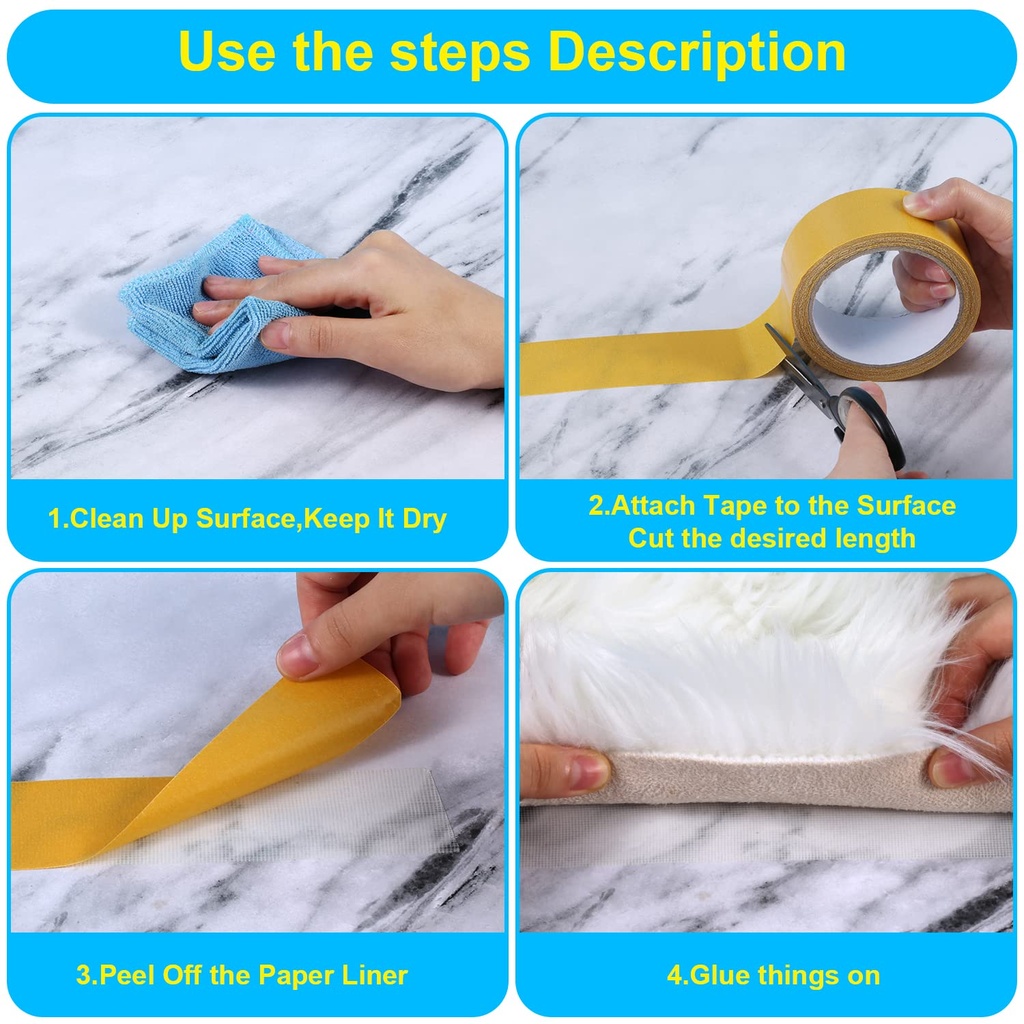 Use the steps Description

1.Clean Up Surface,Keep It Dry

2.Attach Tape to the Surface
Cut the desired length

3.Peel Off the Paper Liner

4.Glue things on