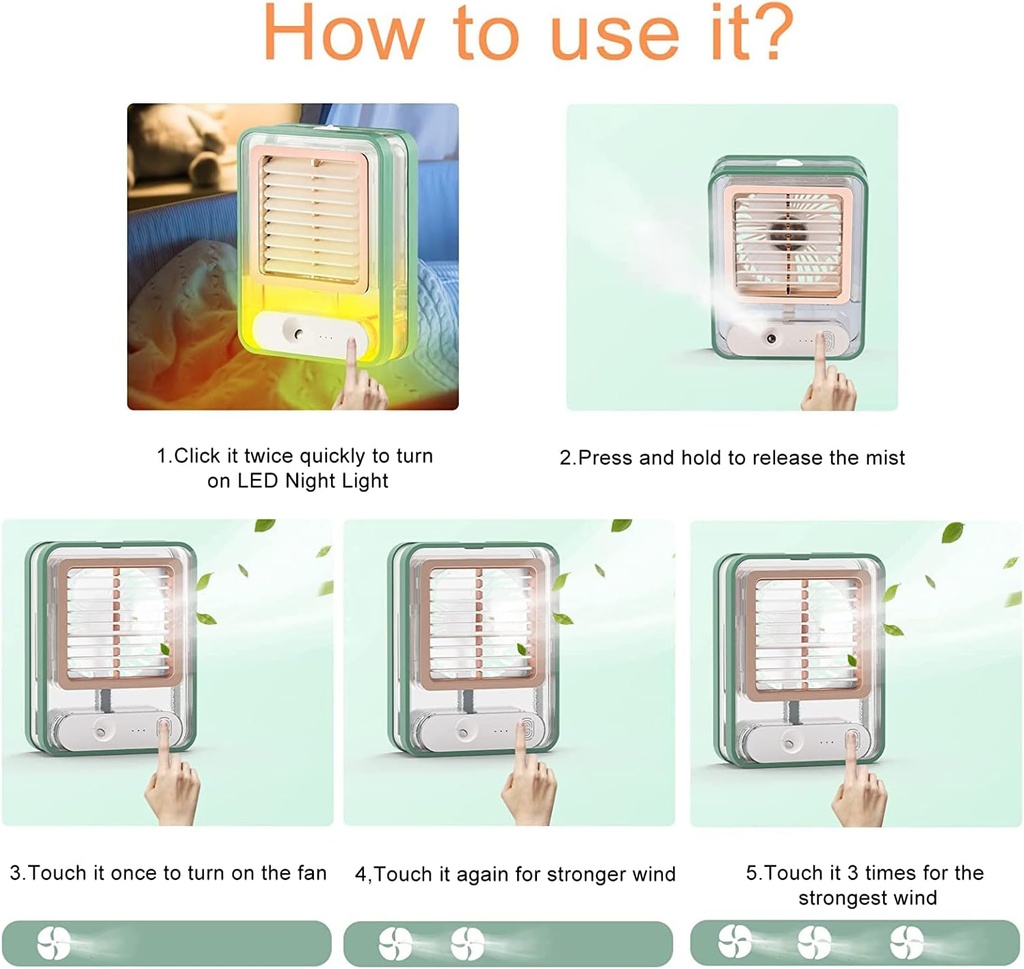 How to use it?

1.Click it twice quickly to turn on LED Night Light

2.Press and hold to release the mist

3.Touch it once to turn on the fan

4,Touch it again for stronger wind

5.Touch it 3 times for the strongest wind