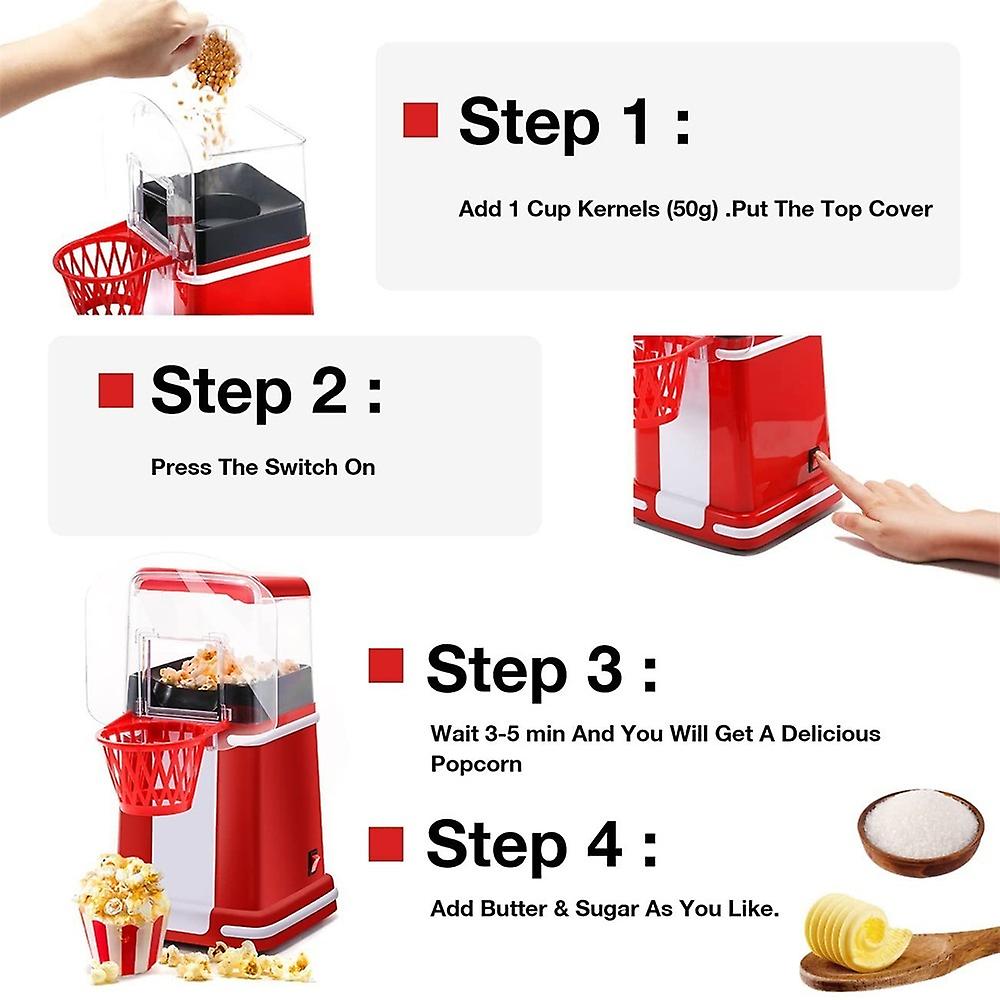 Step 1 :

Add 1 Cup Kernels (50g) .Put The Top Cover

Step 2 :

Press The Switch On

Step 3 :

Wait 3-5 min And You Will Get A Delicious Popcorn

Step 4 :

Add Butter & Sugar As You Like.