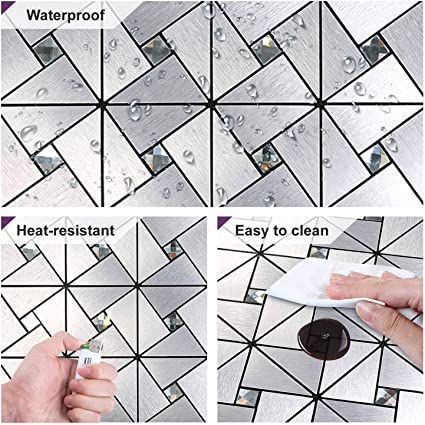 Waterproof

Heat-resistant

Easy to clean