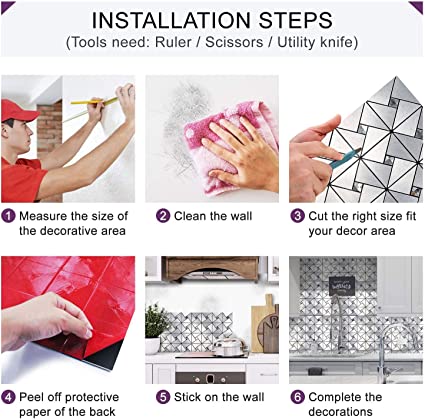 INSTALLATION STEPS
(Tools need: Ruler / Scissors / Utility knife)

1 Measure the size of the decorative area

2 Clean the wall

3 Cut the right size fit your decor area

4 Peel off protective paper of the back

5 Stick on the wall

6 Complete the decorations