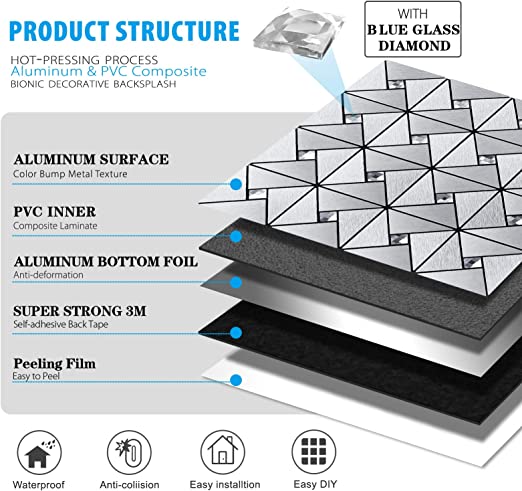 PRODUCT STRUCTURE

HOT-PRESSING PROCESS
Aluminum & PVC Composite
BIONIC DECORATIVE BACKSPLASH

WITH
BLUE GLASS
DIAMOND

ALUMINUM SURFACE
Color Bump Metal Texture

PVC INNER
Composite Laminate

ALUMINUM BOTTOM FOIL
Anti-deformation

SUPER STRONG 3M
Self-adhesive Back Tape

Peeling Film
Easy to Peel

Waterproof

Anti-coliision

Easy installtion

Easy DIY