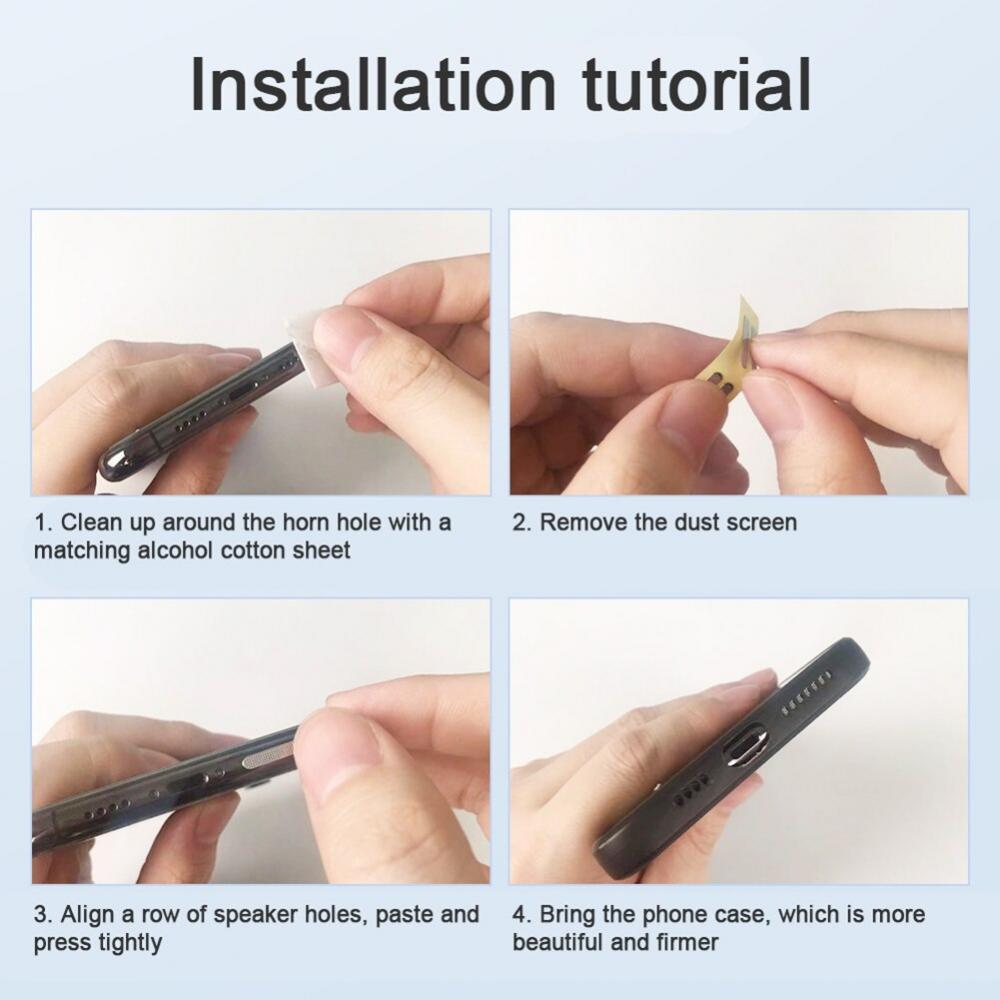 Installation tutorial

1. Clean up around the horn hole with a matching alcohol cotton sheet

2. Remove the dust screen

3. Align a row of speaker holes, paste and press tightly

4. Bring the phone case, which is more beautiful and firmer