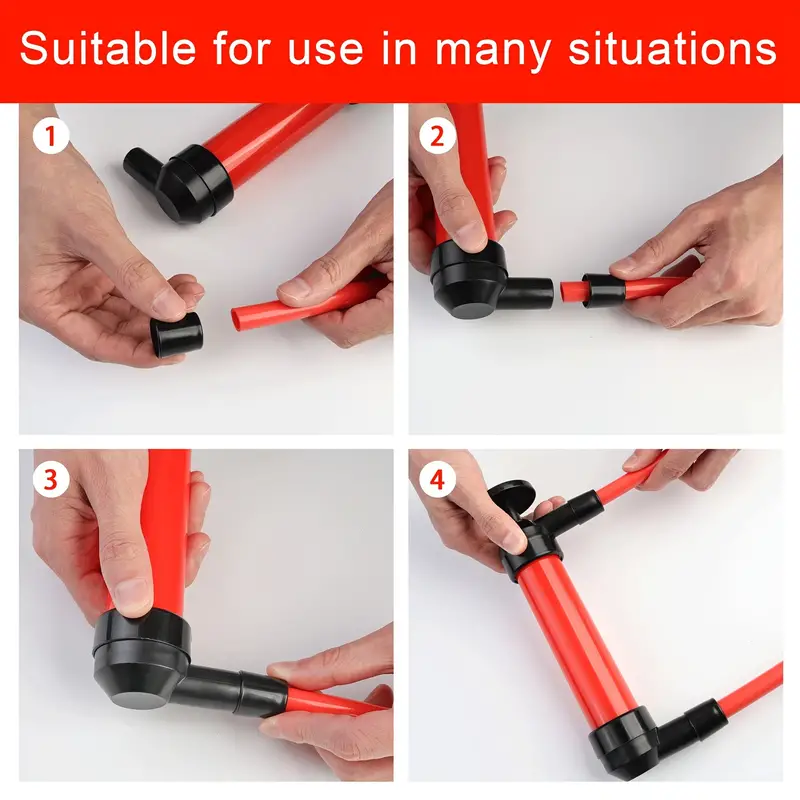 Suitable for use in many situations

1

2

3

4