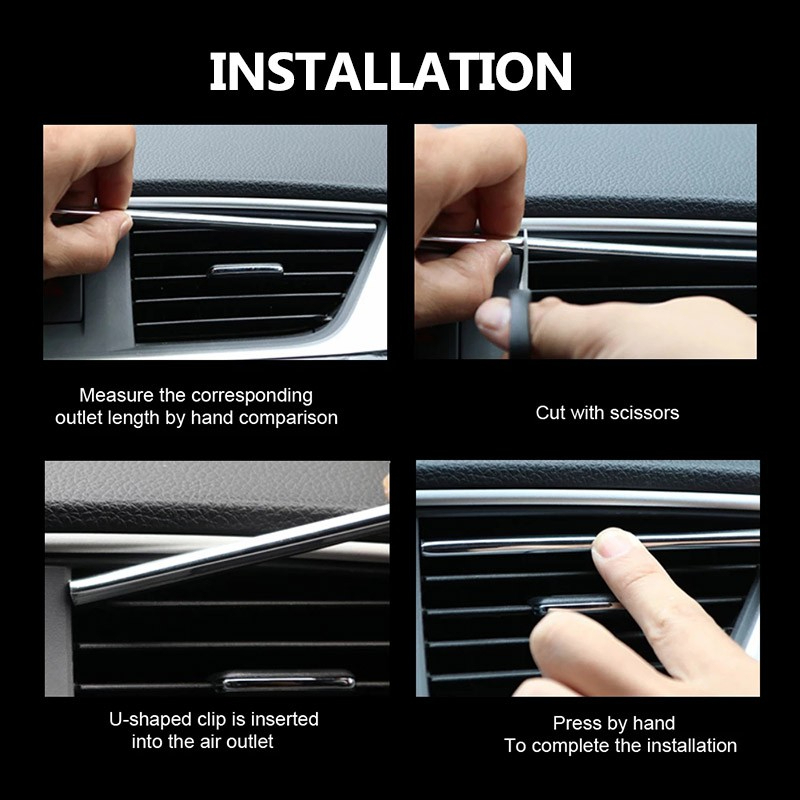 INSTALLATION

Measure the corresponding outlet length by hand comparison

Cut with scissors

U-shaped clip is inserted into the air outlet

Press by hand
To complete the installation