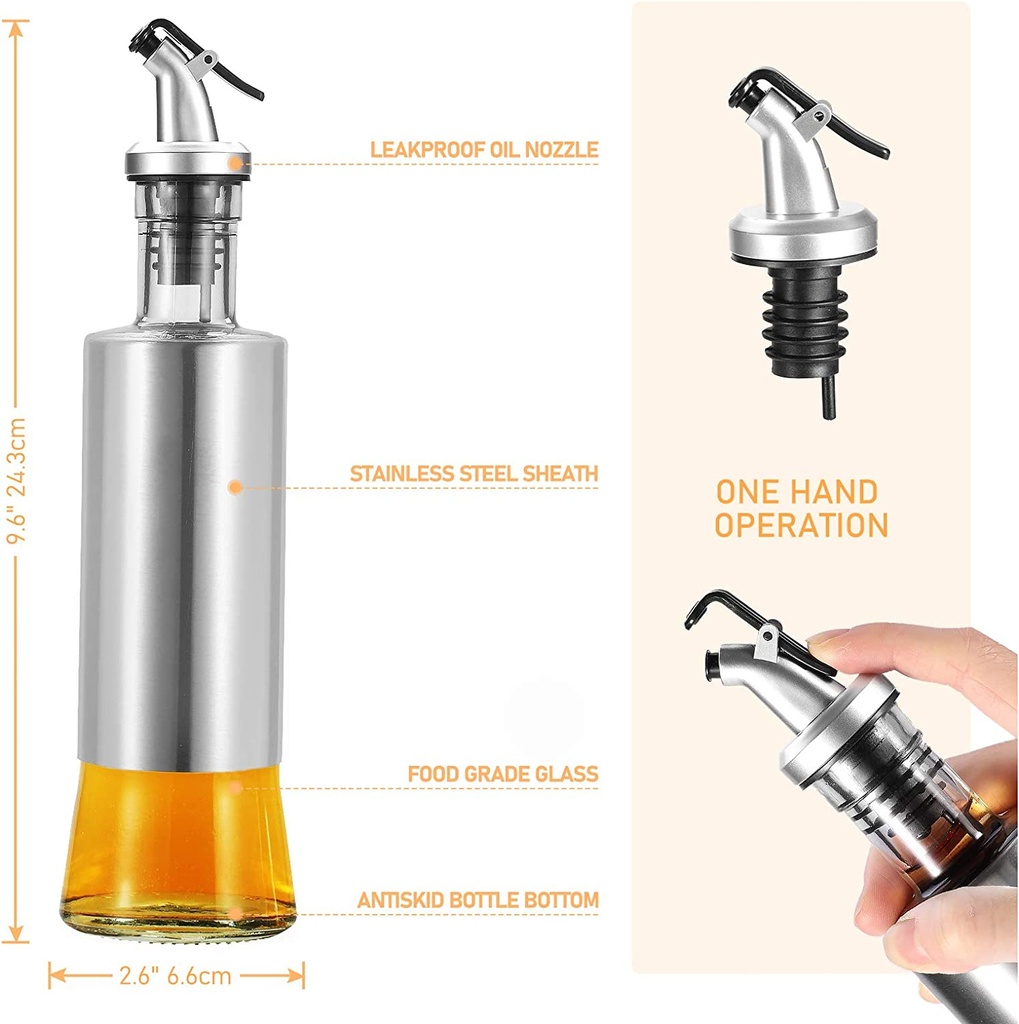 9.6" 24.3cm

LEAKPROOF OIL NOZZLE

STAINLESS STEEL SHEATH

FOOD GRADE GLASS

ANTISKID BOTTLE BOTTOM

2.6" 6.6cm

ONE HAND OPERATION