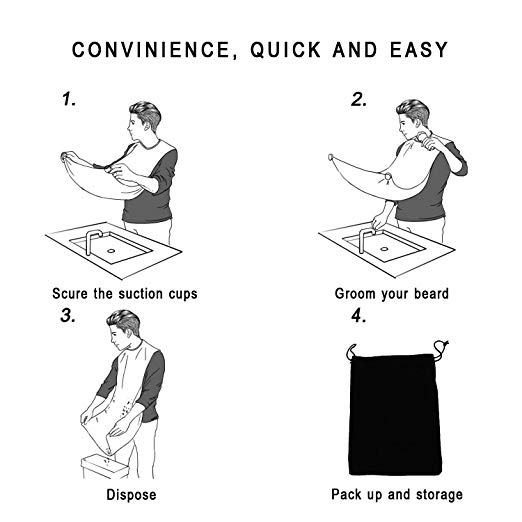 CONVINIENCE, QUICK AND EASY

1.

Scure the suction cups

2.

Groom your beard

3.

Dispose

4.

Pack up and storage