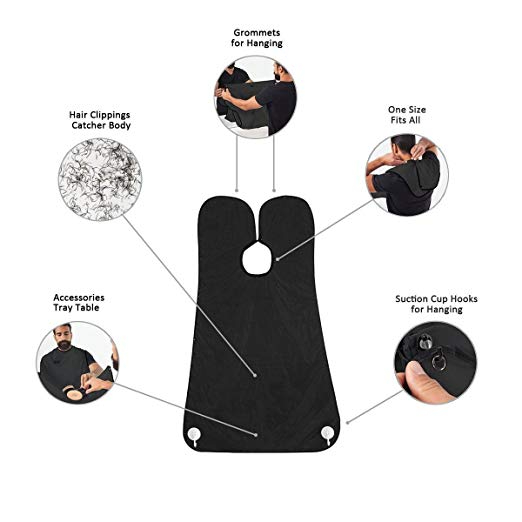 Grommets for Hanging

Hair Clippings Catcher Body

One Size Fits All

Accessories Tray Table

Suction Cup Hooks for Hanging