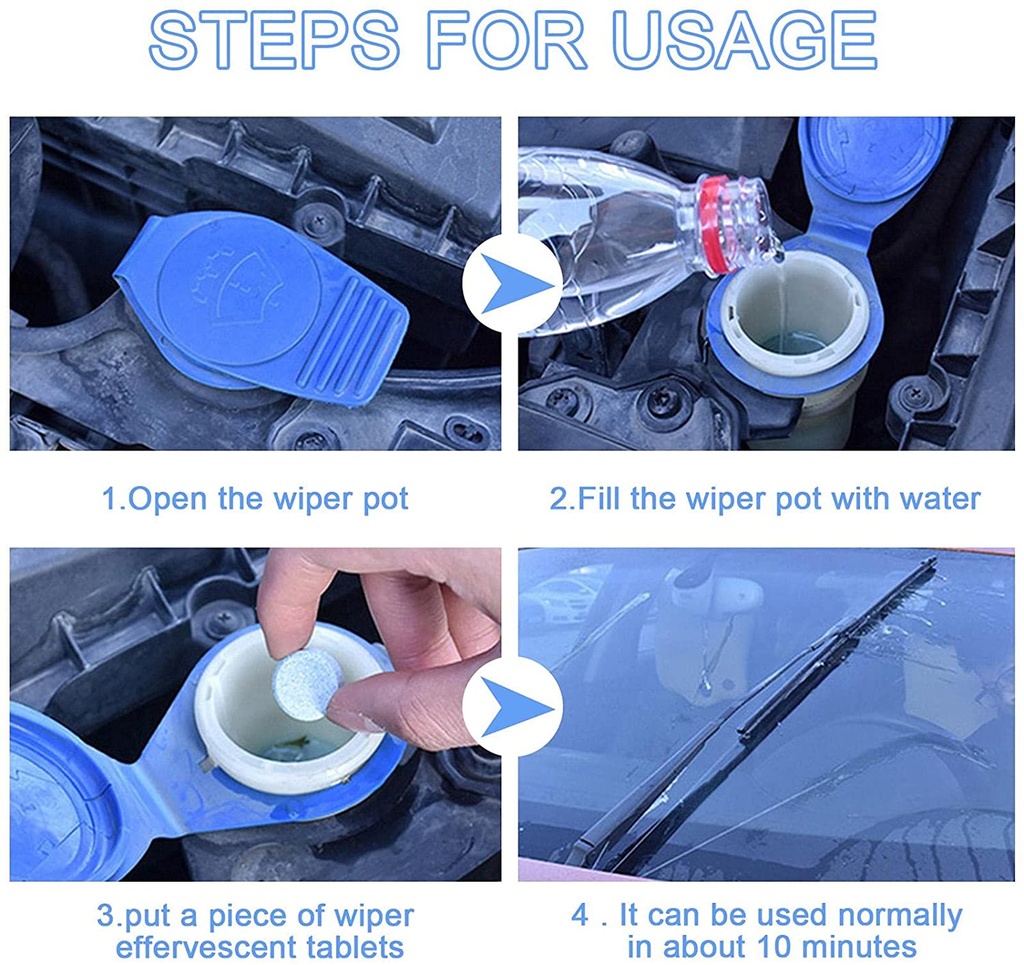 STEPS FOR USAGE

1.Open the wiper pot

2.Fill the wiper pot with water

3.put a piece of wiper effervescent tablets

4 . It can be used normally in about 10 minutes